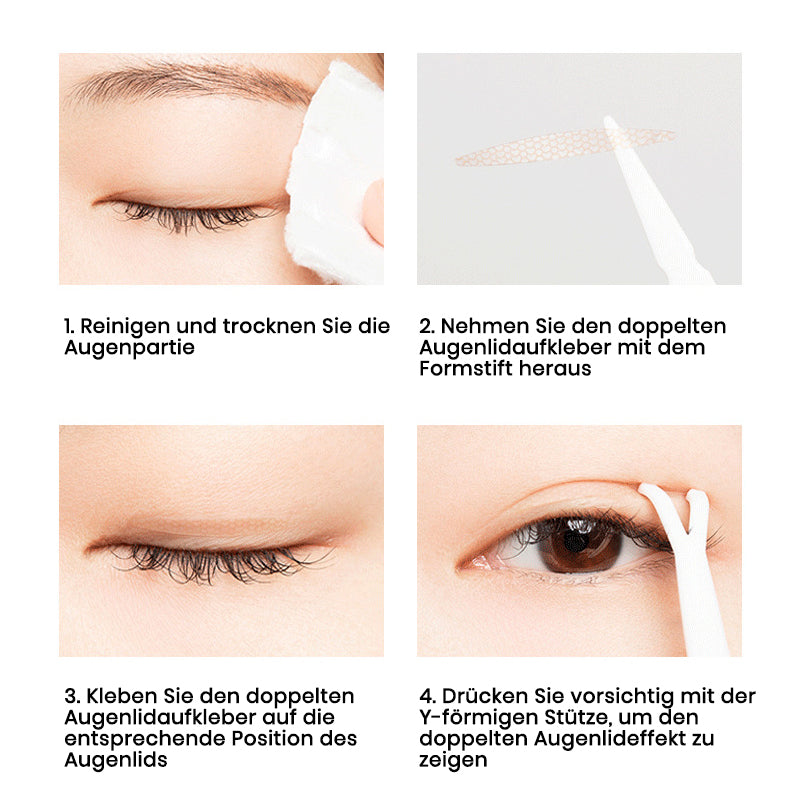 1. Reinigen und trocknen Sie die Augenpartie

2. Nehmen Sie den doppelten Augenlidaufkleber mit dem Formstift heraus

3. Kleben Sie den doppelten Augenlidaufkleber auf die entsprechende Position des Augenlids

4. Drücken Sie vorsichtig mit der Y-förmigen Stütze, um den doppelten Augenlideffekt zu zeigen