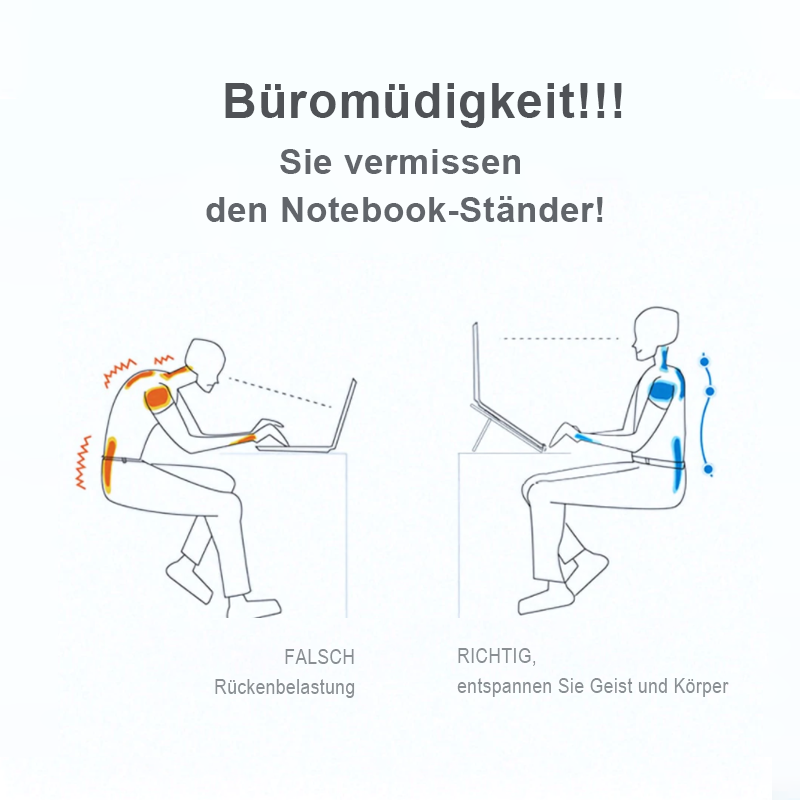 Büromüdigkeit!!!
Sie vermissen
den Notebook-Ständer!

FALSCH
Rückenbelastung

RICHTIG,
entspannen Sie Geist und Körper