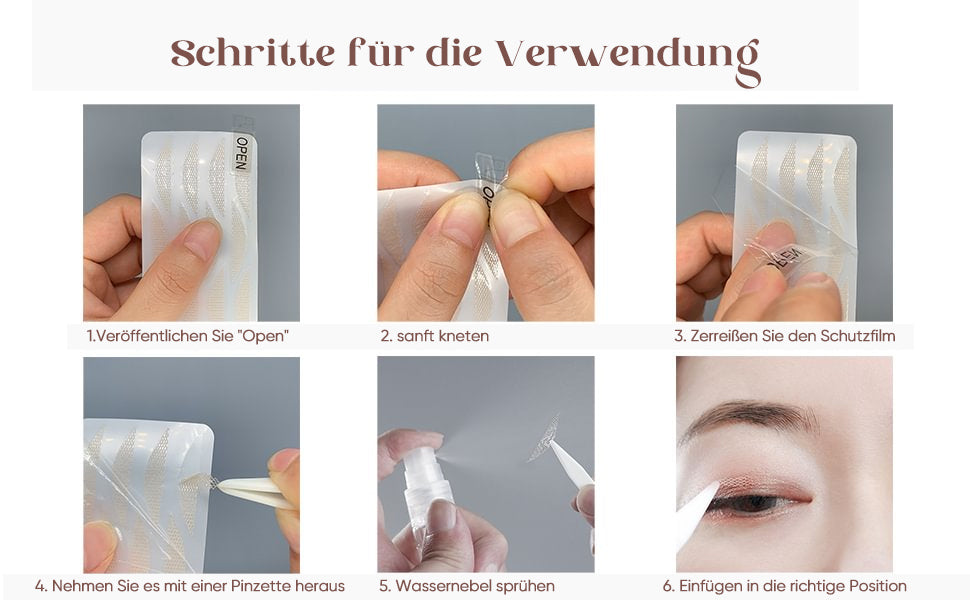 Schritte für die Verwendung

OPEN

1.Veröffentlichen Sie "Open"

2. sanft kneten

3. Zerreißen Sie den Schutzfilm

4. Nehmen Sie es mit einer Pinzette heraus

5. Wassernebel sprühen

6. Einfügen in die richtige Position