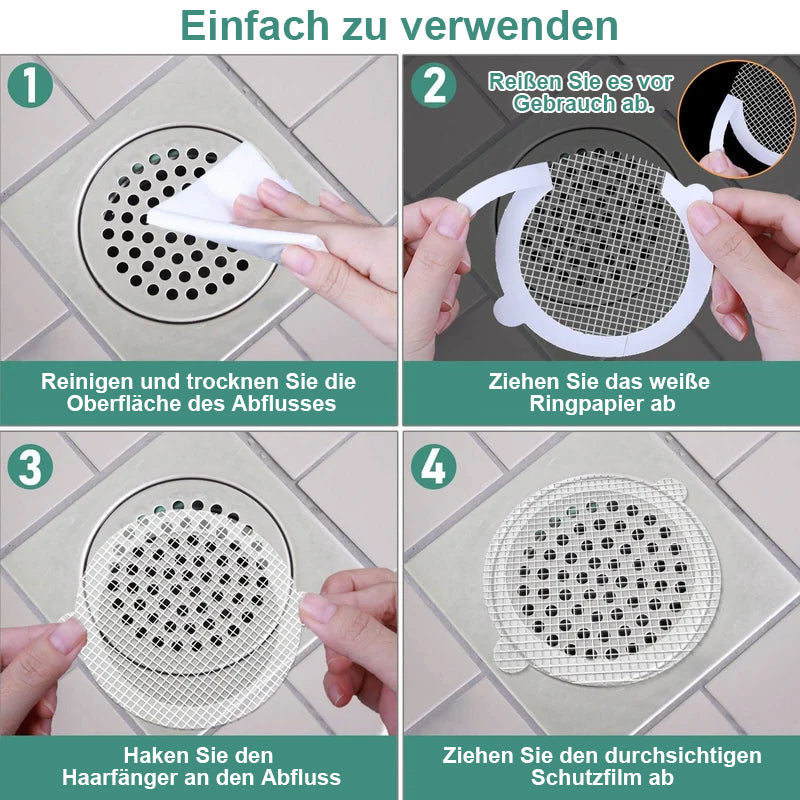 Einfach zu verwenden

1

Reinigen und trocknen Sie die Oberfläche des Abflusses

2

Reißen Sie es vor Gebrauch ab.

Ziehen Sie das weiße Ringpapier ab

3

Haken Sie den Haarfänger an den Abfluss

4

Ziehen Sie den durchsichtigen Schutzfilm ab