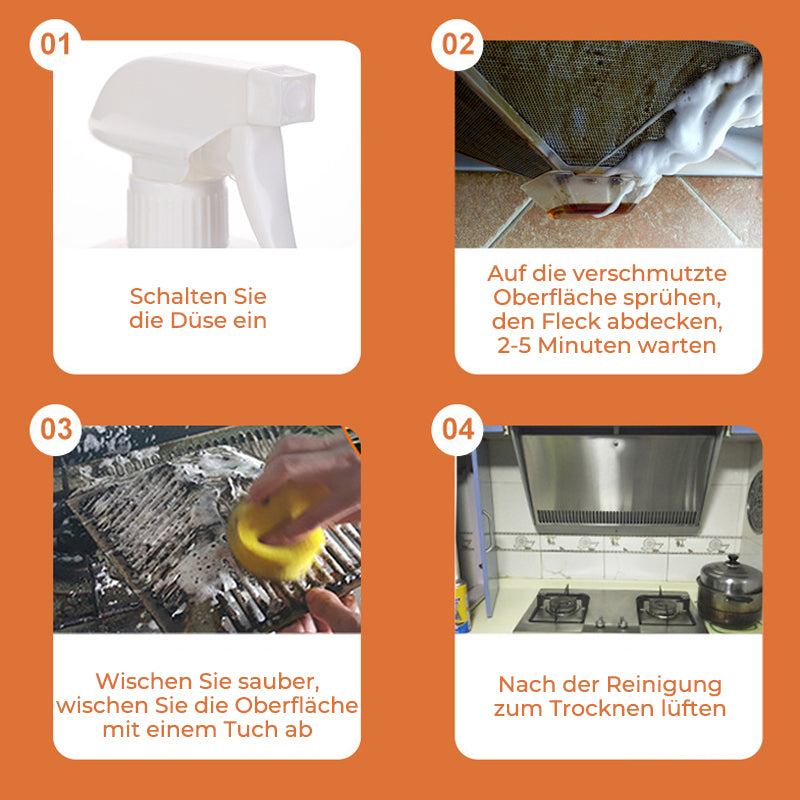 01

Schalten Sie die Düse ein

02

Auf die verschmutzte Oberfläche sprühen, den Fleck abdecken, 2-5 Minuten warten

03

Wischen Sie sauber, wischen Sie die Oberfläche mit einem Tuch ab

04

Nach der Reinigung zum Trocknen lüften