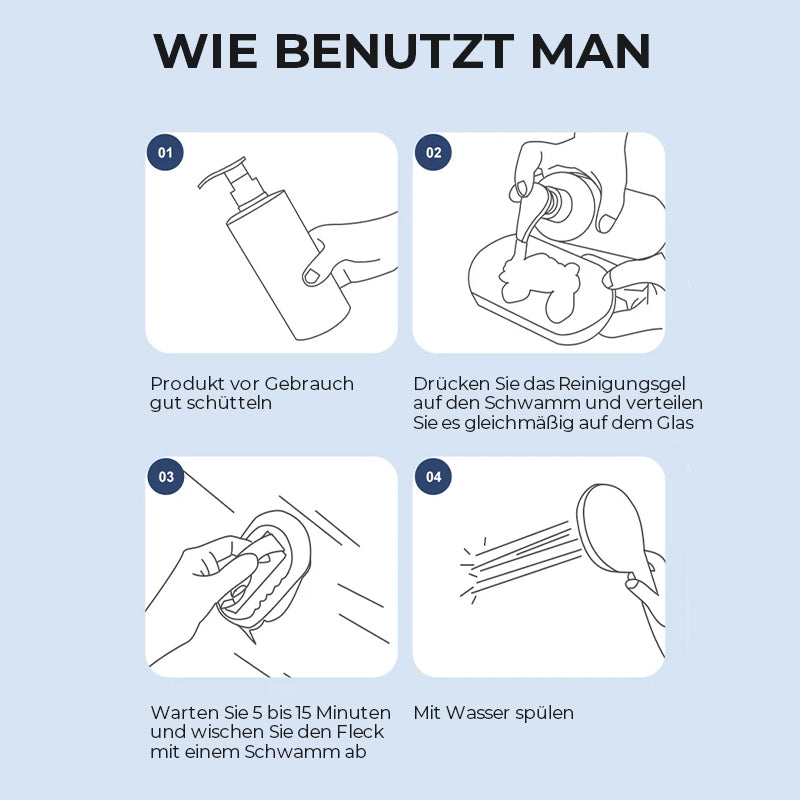 WIE BENUTZT MAN

01

Produkt vor Gebrauch gut schütteln

02

Drücken Sie das Reinigungsgel auf den Schwamm und verteilen Sie es gleichmäßig auf dem Glas

03

Warten Sie 5 bis 15 Minuten und wischen Sie den Fleck mit einem Schwamm ab

04

Mit Wasser spülen