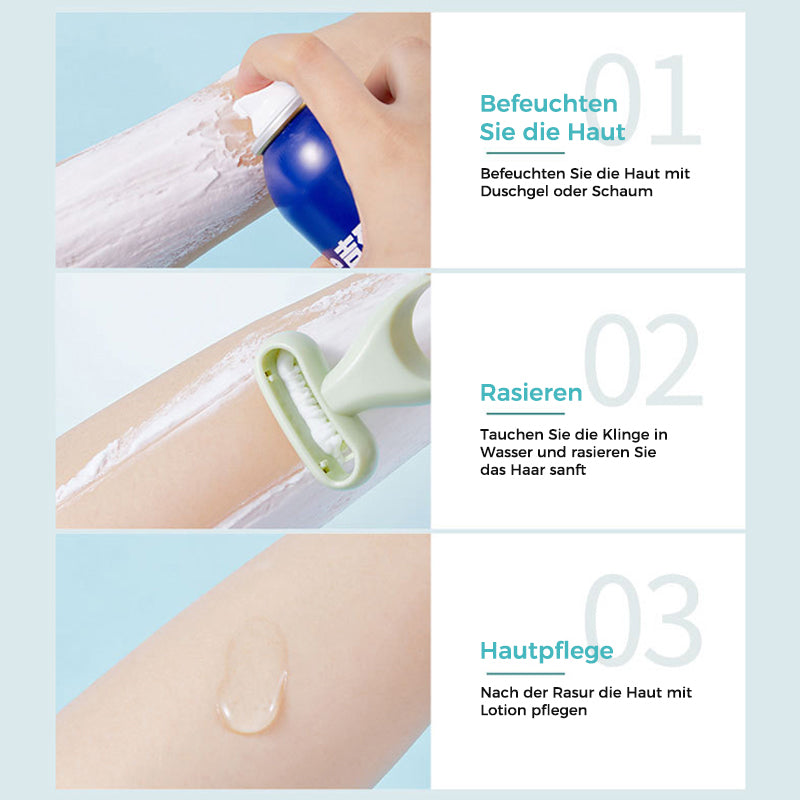 01

Befeuchten Sie die Haut

Befeuchten Sie die Haut mit Duschgel oder Schaum

02

Rasieren

Tauchen Sie die Klinge in Wasser und rasieren Sie das Haar sanft

03

Hautpflege

Nach der Rasur die Haut mit Lotion pflegen