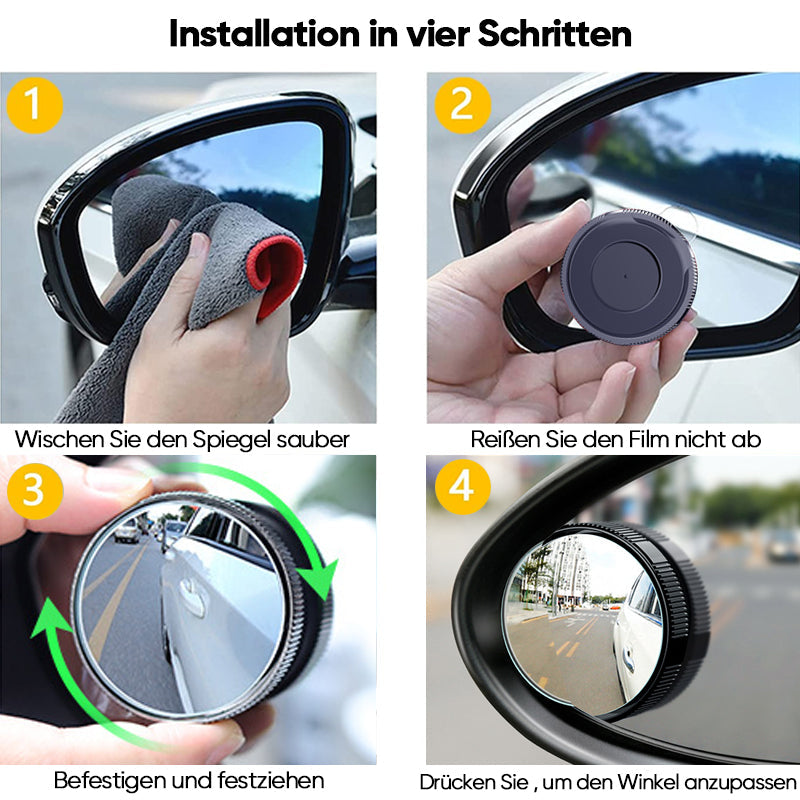 Installation in vier Schritten

1

Wischen Sie den Spiegel sauber

2

Reißen Sie den Film nicht ab

3

Befestigen und festziehen

4

Drücken Sie , um den Winkel anzupassen