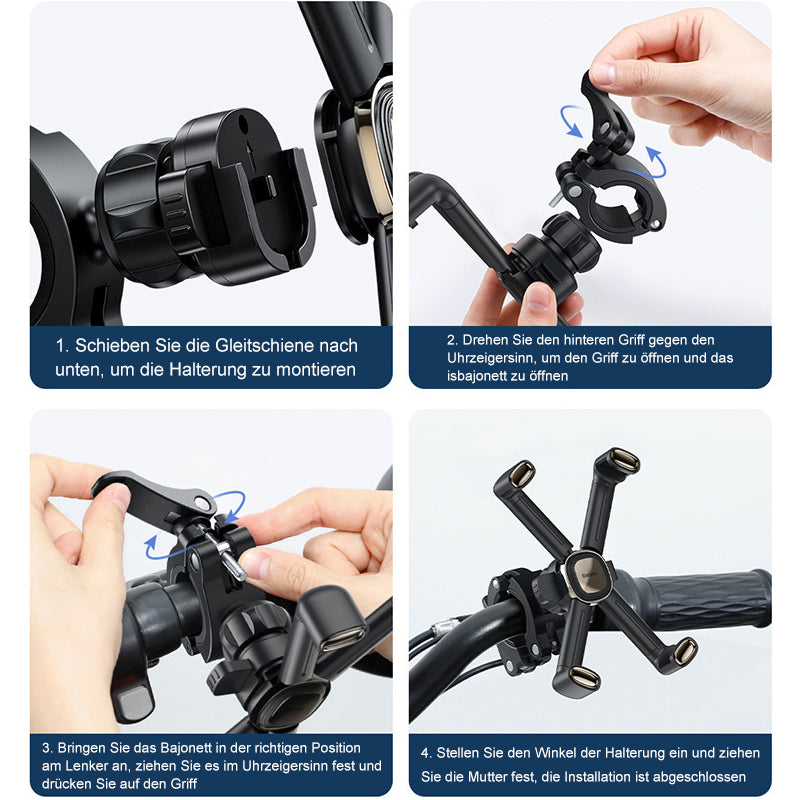 1. Schieben Sie die Gleitschiene nach unten, um die Halterung zu montieren

2. Drehen Sie den hinteren Griff gegen den Uhrzeigersinn, um den Griff zu öffnen und das isbajonett zu öffnen

3. Bringen Sie das Bajonett in der richtigen Position am Lenker an, ziehen Sie es im Uhrzeigersinn fest und drücken Sie auf den Griff

Baseus

4. Stellen Sie den Winkel der Halterung ein und ziehen Sie die Mutter fest, die Installation ist abgeschlossen