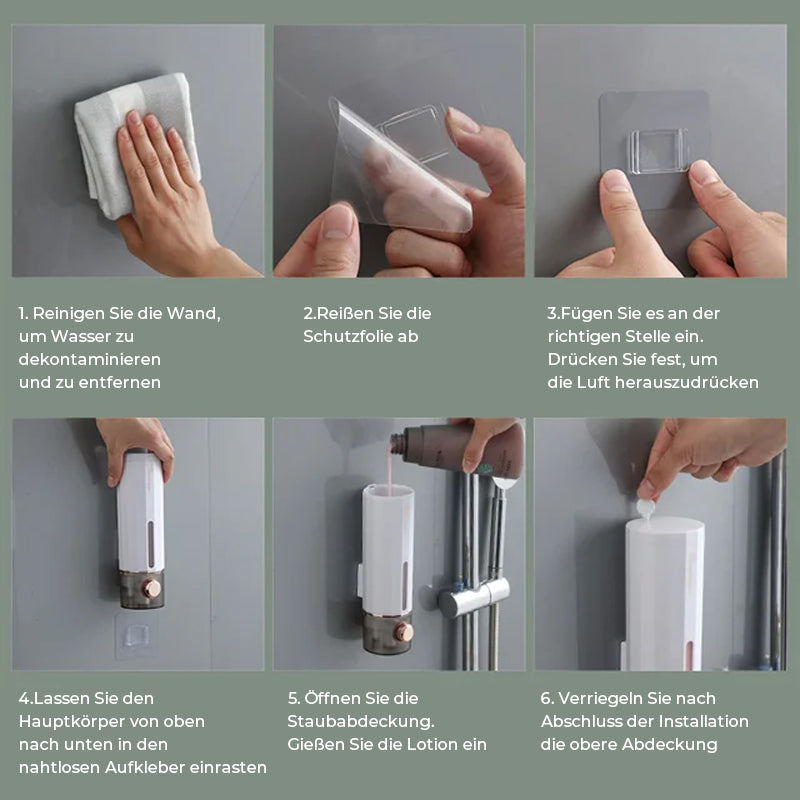 1. Reinigen Sie die Wand, um Wasser zu dekontaminieren und zu entfernen

2.Reißen Sie die Schutzfolie ab

3.Fügen Sie es an der richtigen Stelle ein. Drücken Sie fest, um die Luft herauszudrücken

4.Lassen Sie den Hauptkörper von oben nach unten in den nahtlosen Aufkleber einrasten

5. Öffnen Sie die Staubabdeckung. Gießen Sie die Lotion ein

6. Verriegeln Sie nach Abschluss der Installation die obere Abdeckung