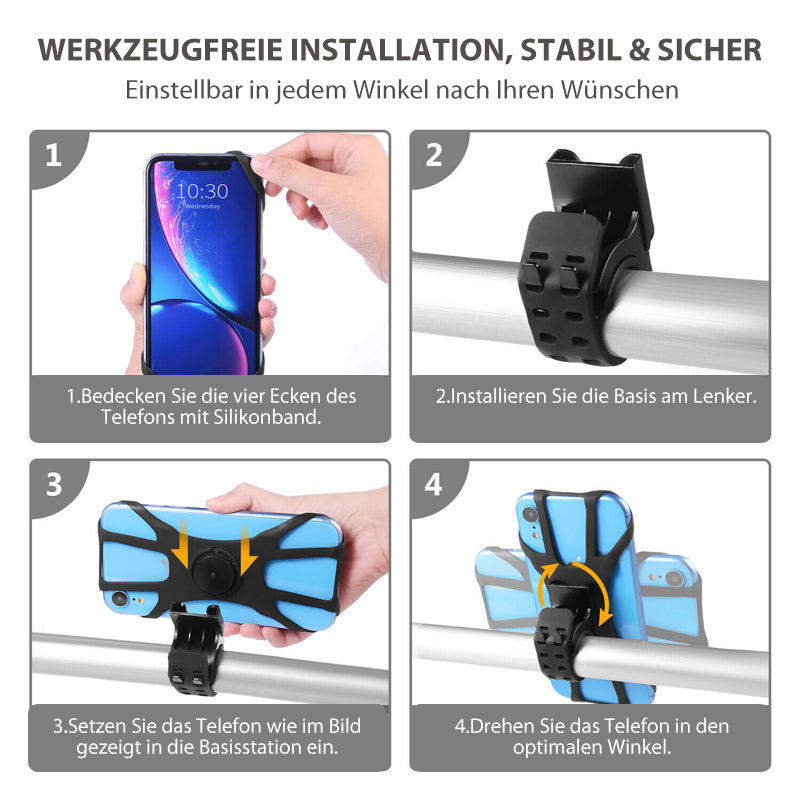 WERKZEUGFREIE INSTALLATION, STABIL & SICHER
Einstellbar in jedem Winkel nach Ihren Wünschen

1

10:30
Wednesday

1.Bedecken Sie die vier Ecken des Telefons mit Silikonband.

2

2.Installieren Sie die Basis am Lenker.

3

3.Setzen Sie das Telefon wie im Bild gezeigt in die Basisstation ein.

4

4.Drehen Sie das Telefon in den optimalen Winkel.