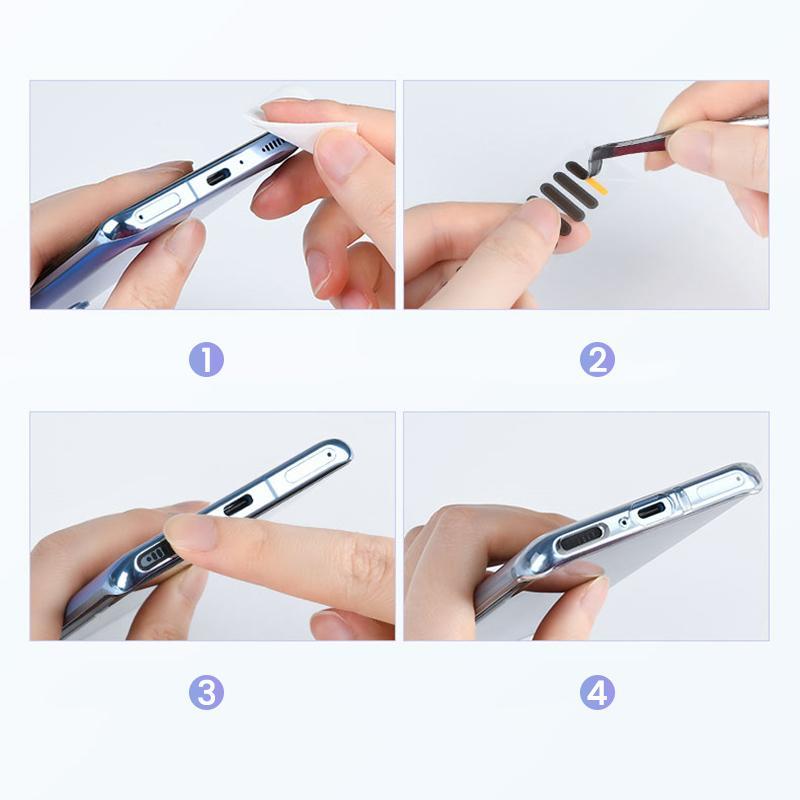 1

2

3

4