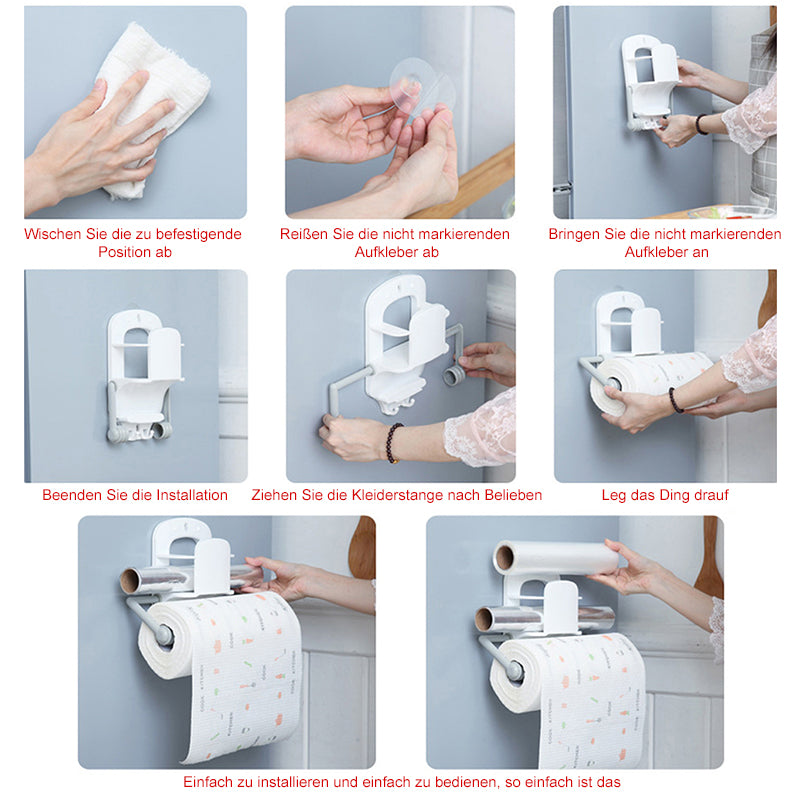 Wischen Sie die zu befestigende Position ab

Reißen Sie die nicht markierenden Aufkleber ab

Bringen Sie die nicht markierenden Aufkleber an

Beenden Sie die Installation

Ziehen Sie die Kleiderstange nach Belieben

Leg das Ding drauf

Einfach zu installieren und einfach zu bedienen, so einfach ist das