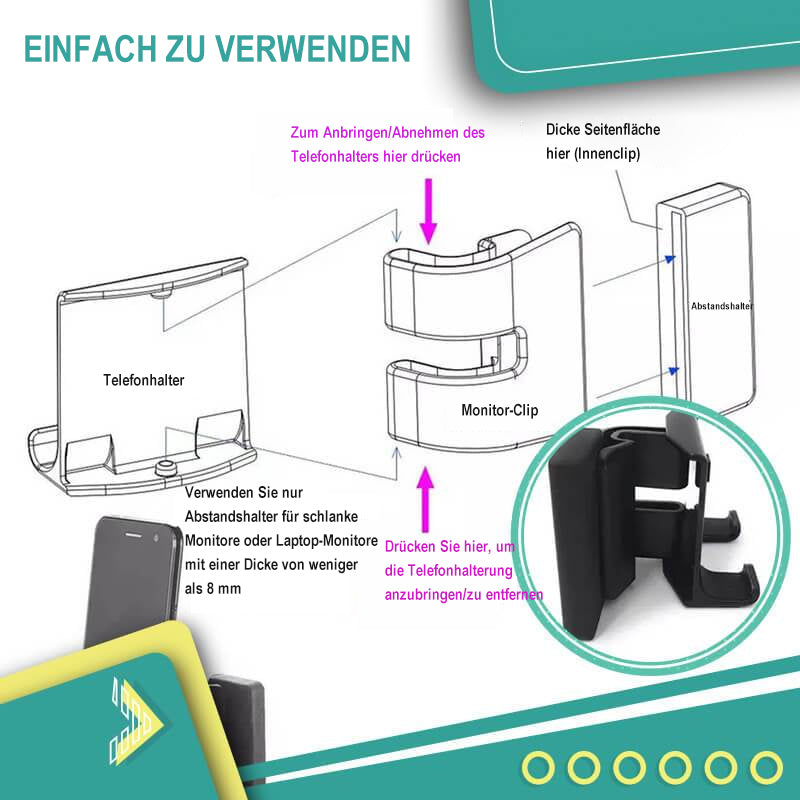 EINFACH ZU VERWENDEN

Zum Anbringen/Abnehmen des Telefonhalters hier drücken

Dicke Seitenfläche hier (Innenclip)

Abstandshalter

Telefonhalter

Monitor-Clip

Verwenden Sie nur Abstandshalter für schlanke Monitore oder Laptop-Monitore mit einer Dicke von weniger als 8 mm

Drücken Sie hier, um die Telefonhalterung anzubringen/zu entfernen