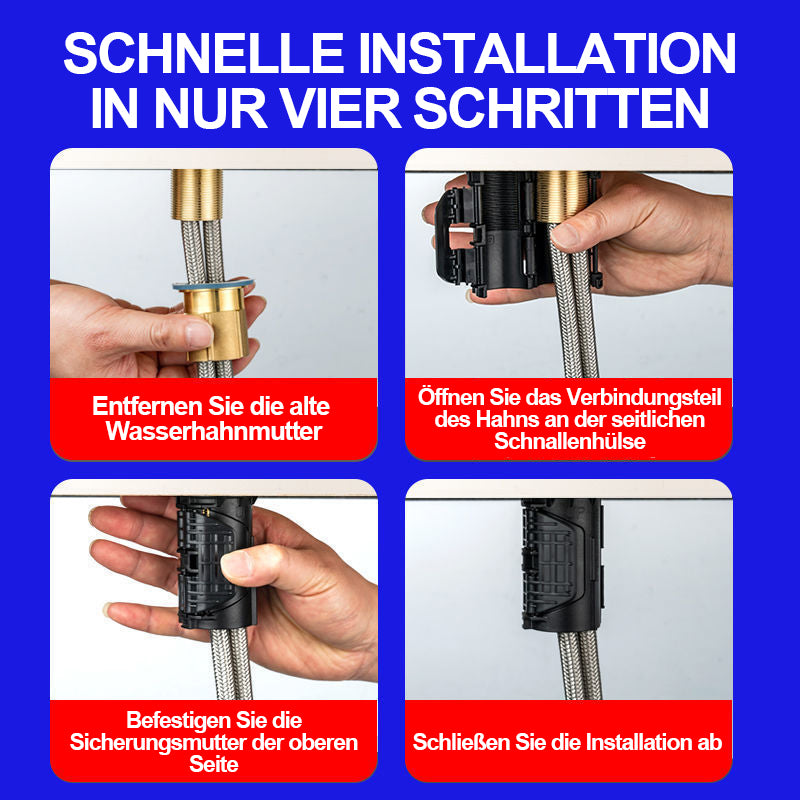 SCHNELLE INSTALLATION IN NUR VIER SCHRITTEN

Entfernen Sie die alte Wasserhahnmutter

Öffnen Sie das Verbindungsteil des Hahns an der seitlichen Schnallenhülse

Befestigen Sie die Sicherungsmutter der oberen Seite

Schließen Sie die Installation ab