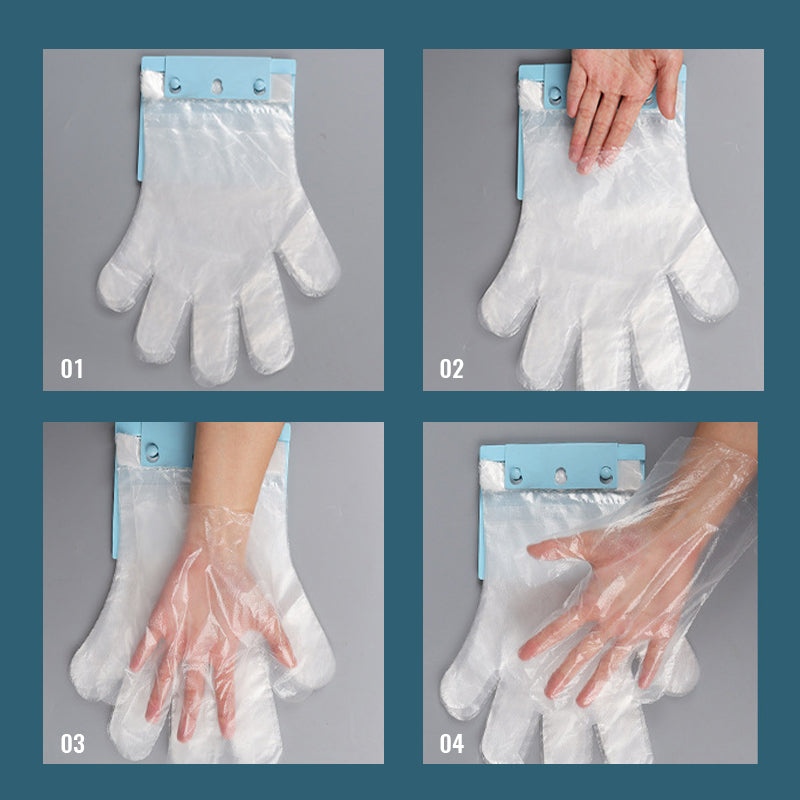 01

02

03

04