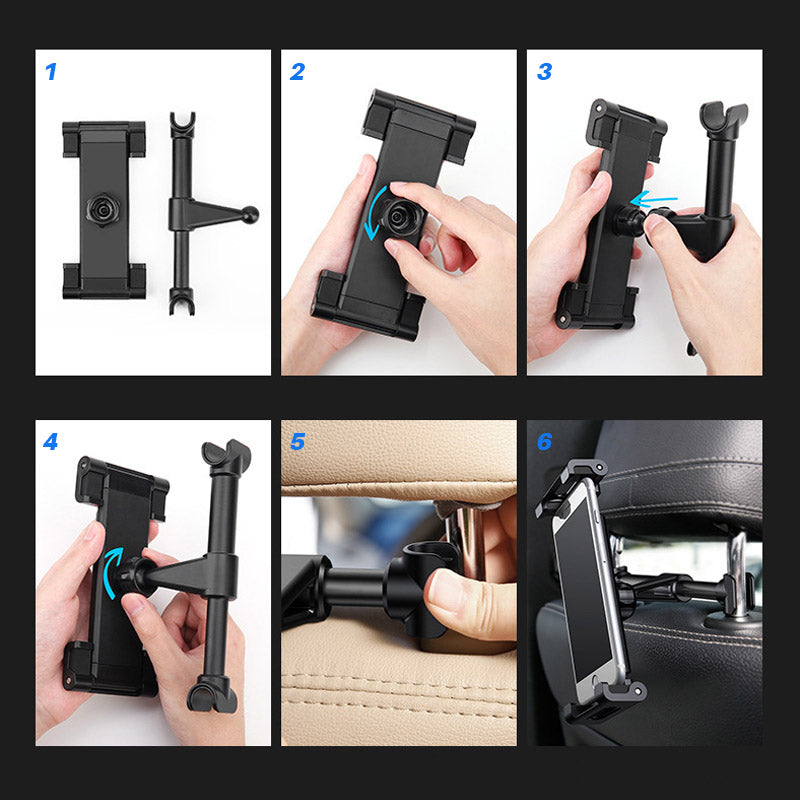 1

2

3

4

5

6