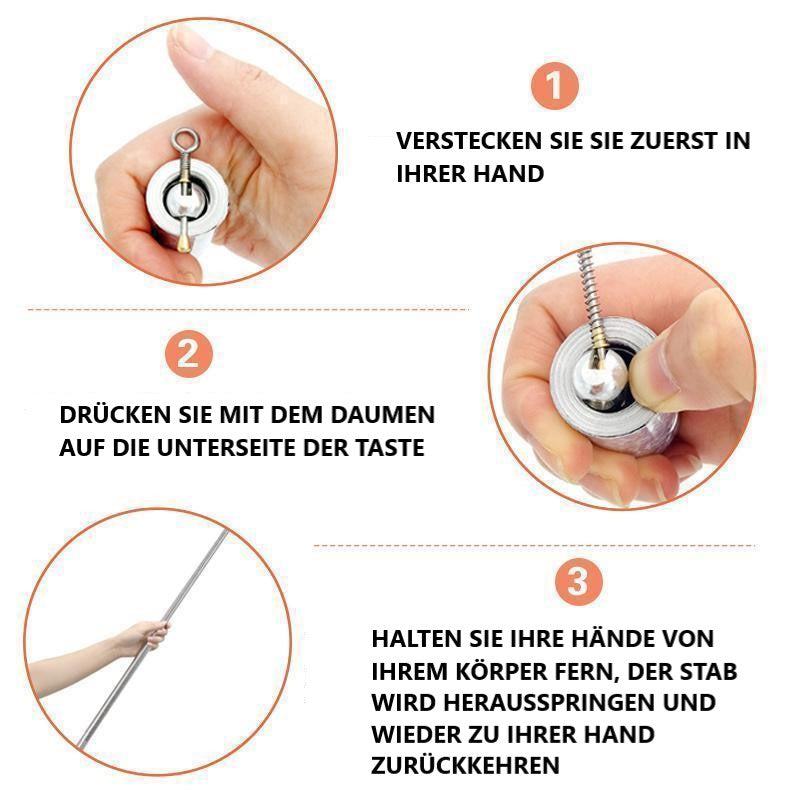 1

VERSTECKEN SIE SIE ZUERST IN IHRER HAND

2

DRÜCKEN SIE MIT DEM DAUMEN AUF DIE UNTERSEITE DER TASTE

3

HALTEN SIE IHRE HÄNDE VON IHREM KÖRPER FERN, DER STAB WIRD HERAUSSPRINGEN UND WIEDER ZU IHRER HAND ZURÜCKKEHREN