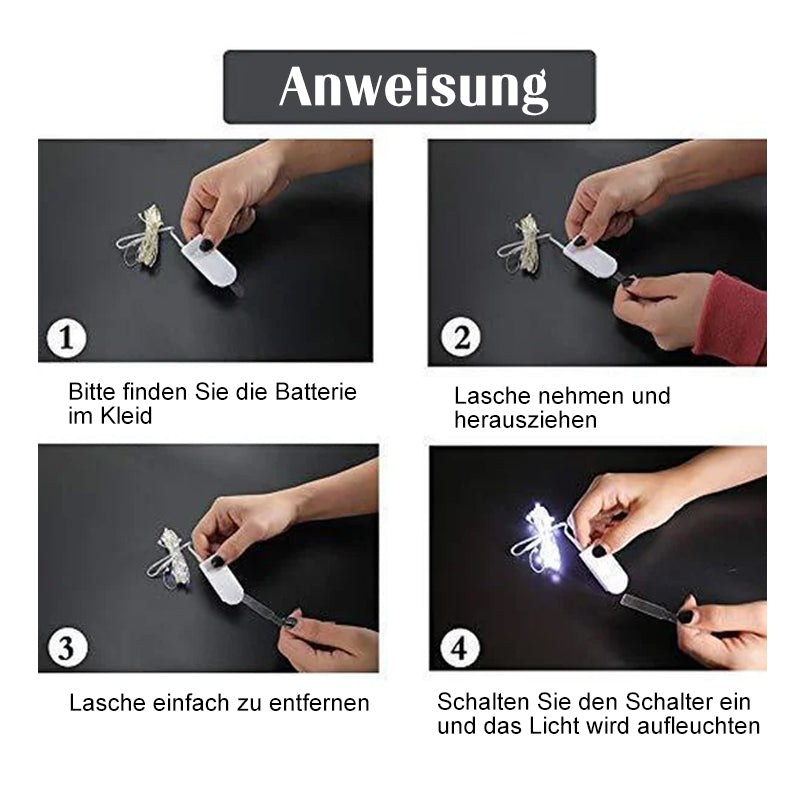 Anweisung

1

Bitte finden Sie die Batterie im Kleid

2

Lasche nehmen und herausziehen

3

Lasche einfach zu entfernen

4

Schalten Sie den Schalter ein und das Licht wird aufleuchten