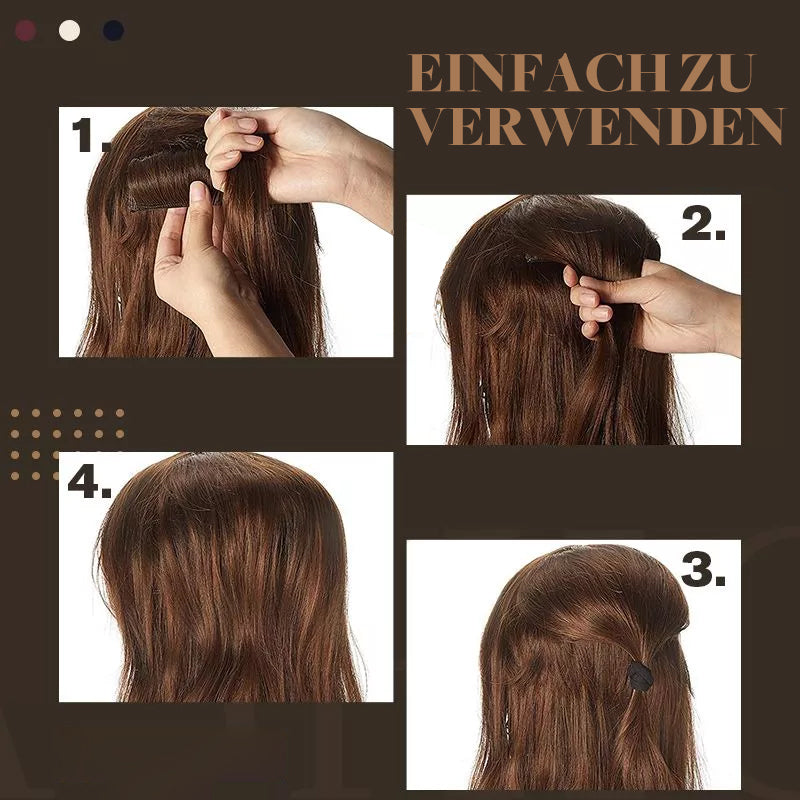 EINFACH ZU VERWENDEN

1.

2.

4.

3.