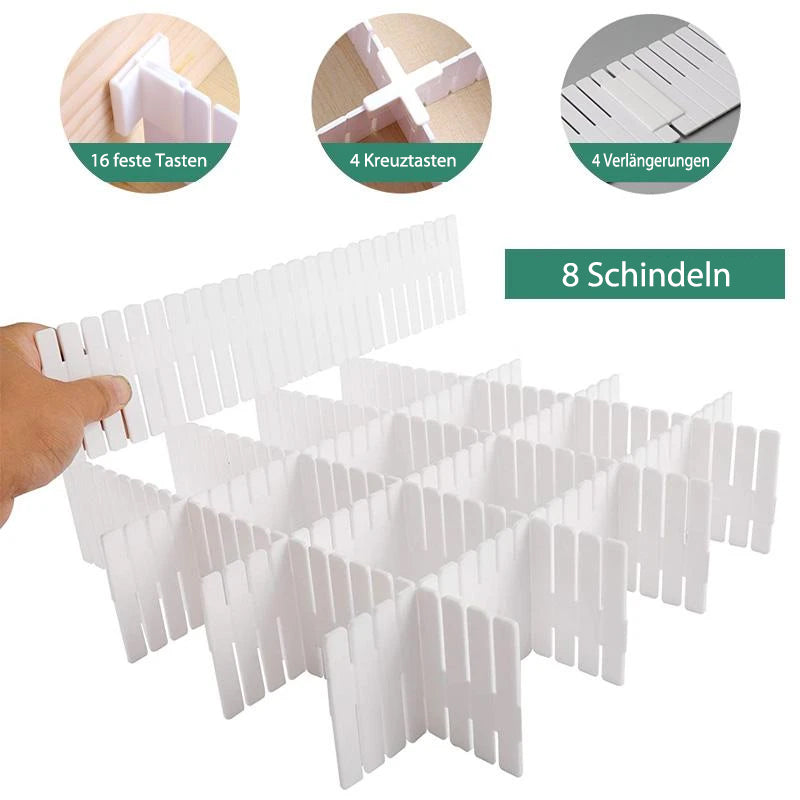 16 feste Tasten

4 Kreuztasten

4 Verlängerungen

8 Schindeln