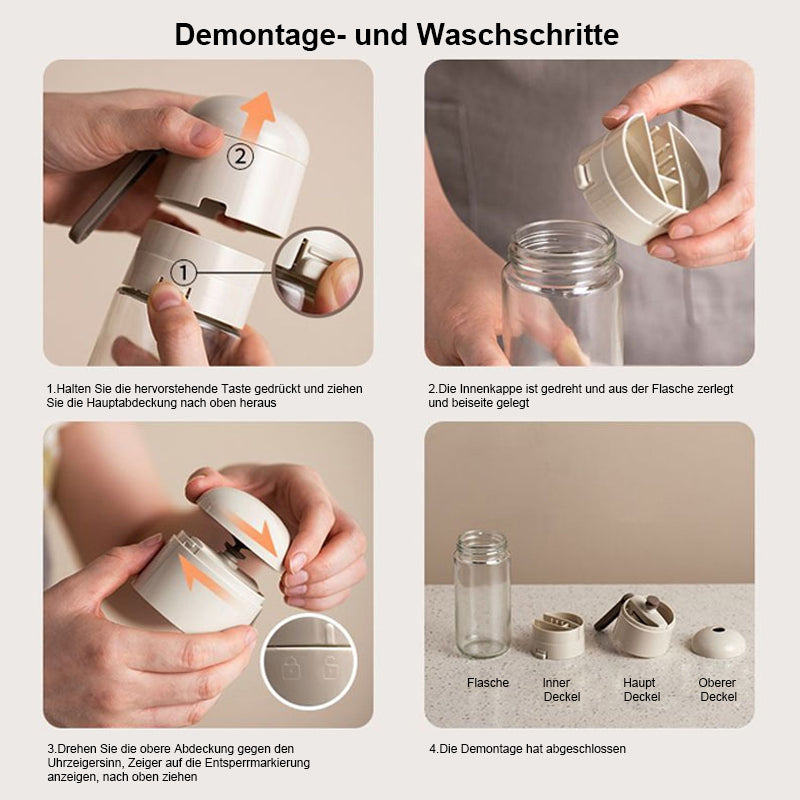 Demontage- und Waschschritte

2

1

1.Halten Sie die hervorstehende Taste gedrückt und ziehen Sie die Hauptabdeckung nach oben heraus

2.Die Innenkappe ist gedreht und aus der Flasche zerlegt und beiseite gelegt

3.Drehen Sie die obere Abdeckung gegen den Uhrzeigersinn, Zeiger auf die Entsperrmarkierung anzeigen, nach oben ziehen

Flasche

Inner Deckel

Haupt Deckel

Oberer Deckel

4.Die Demontage hat abgeschlossen