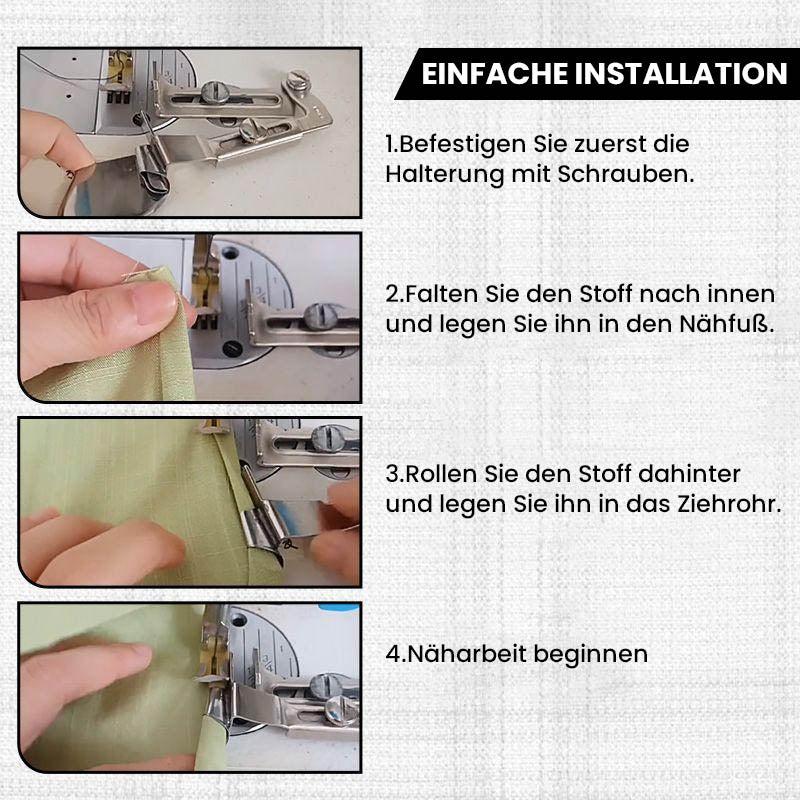 EINFACHE INSTALLATION

1.Befestigen Sie zuerst die Halterung mit Schrauben.

2.Falten Sie den Stoff nach innen und legen Sie ihn in den Nähfuß.

3.Rollen Sie den Stoff dahinter und legen Sie ihn in das Ziehrohr.

4.Näharbeit beginnen