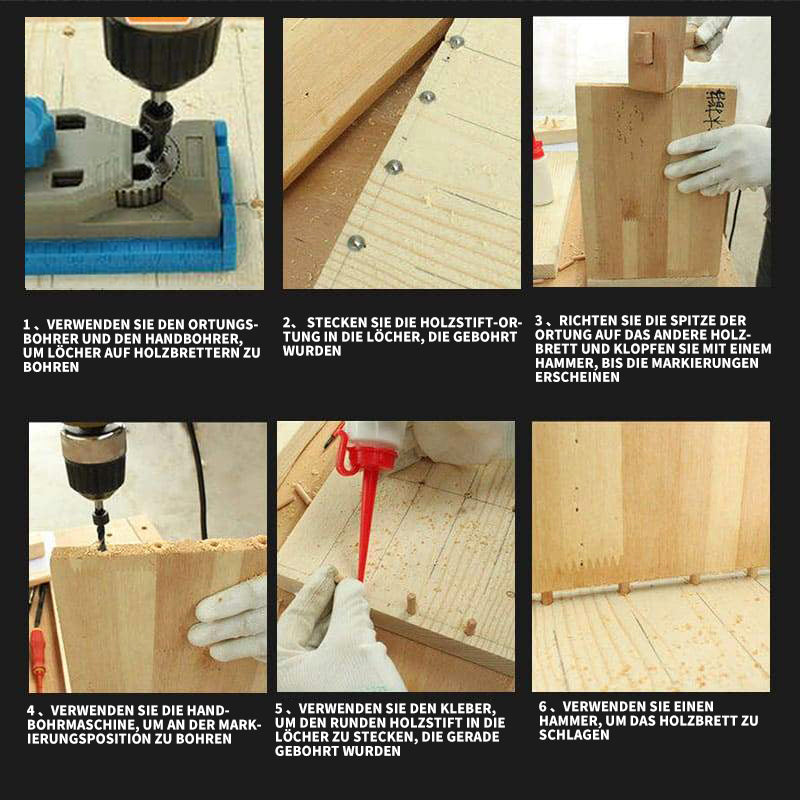 1、VERWENDEN SIE DEN ORTUNGSBOHRER UND DEN HANDBOHRER, UM LÖCHER AUF HOLZBRETTERN ZU BOHREN

2、STECKEN SIE DIE HOLZSTIFT-ORTUNG IN DIE LÖCHER, DIE GEBOHRT WURDEN

3、RICHTEN SIE DIE SPITZE DER ORTUNG AUF DAS ANDERE HOLZBRETT UND KLOPFEN SIE MIT EINEM HAMMER, BIS DIE MARKIERUNGEN ERSCHEINEN

4、VERWENDEN SIE DIE HANDBOHRMASCHINE, UM AN DER MARKIERUNGSPOSITION ZU BOHREN

5、VERWENDEN SIE DEN KLEBER, UM DEN RUNDEN HOLZSTIFT IN DIE LÖCHER ZU STECKEN, DIE GERADE GEBOHRT WURDEN

6、VERWENDEN SIE EINEN HAMMER, UM DAS HOLZBRETT ZU SCHLAGEN