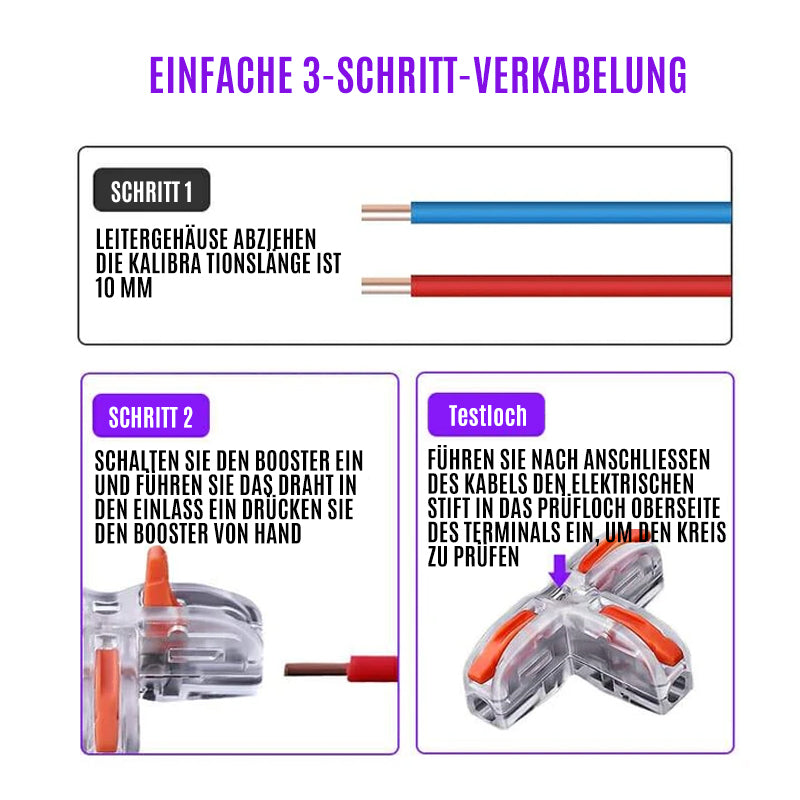 EINFACHE 3-SCHRITT-VERKABELUNG

SCHRITT 1

LEITERGEHÄUSE ABZIEHEN DIE KALIBRA TIONSLÄNGE IST 10 MM

SCHRITT 2

SCHALTEN SIE DEN BOOSTER EIN UND FÜHREN SIE DAS DRAHT IN DEN EINLASS EIN DRÜCKEN SIE DEN BOOSTER VON HAND

Testloch

FÜHREN SIE NACH ANSCHLIESSEN DES KABELS DEN ELEKTRISCHEN STIFT IN DAS PRÜFLOCH OBERSEITE DES TERMINALS EIN, UM DEN KREIS ZU PRÜFEN