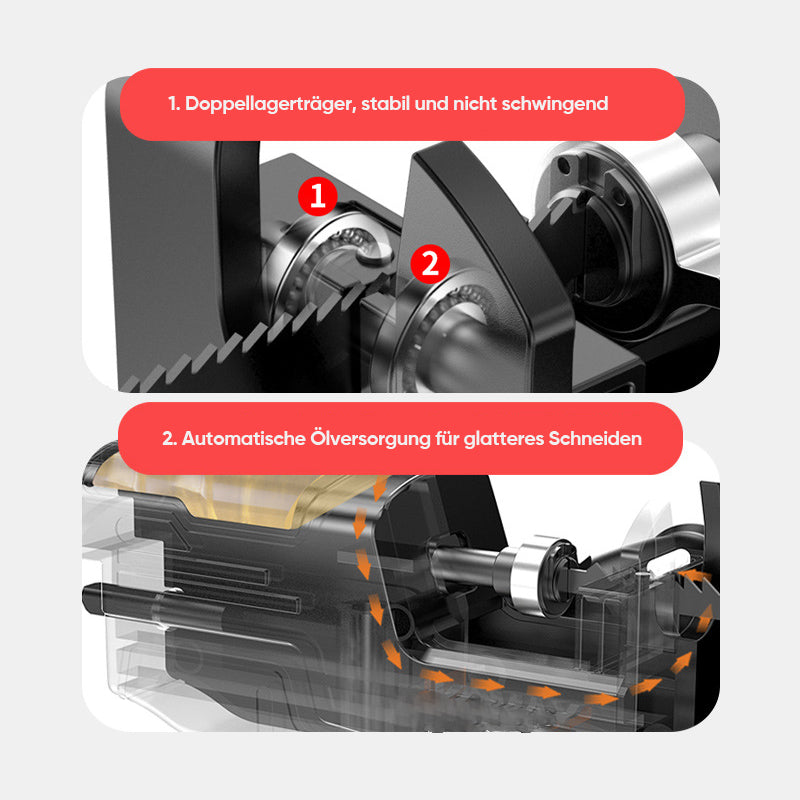 1. Doppellagerträger, stabil und nicht schwingend

1

2

2. Automatische Ölversorgung für glatteres Schneiden