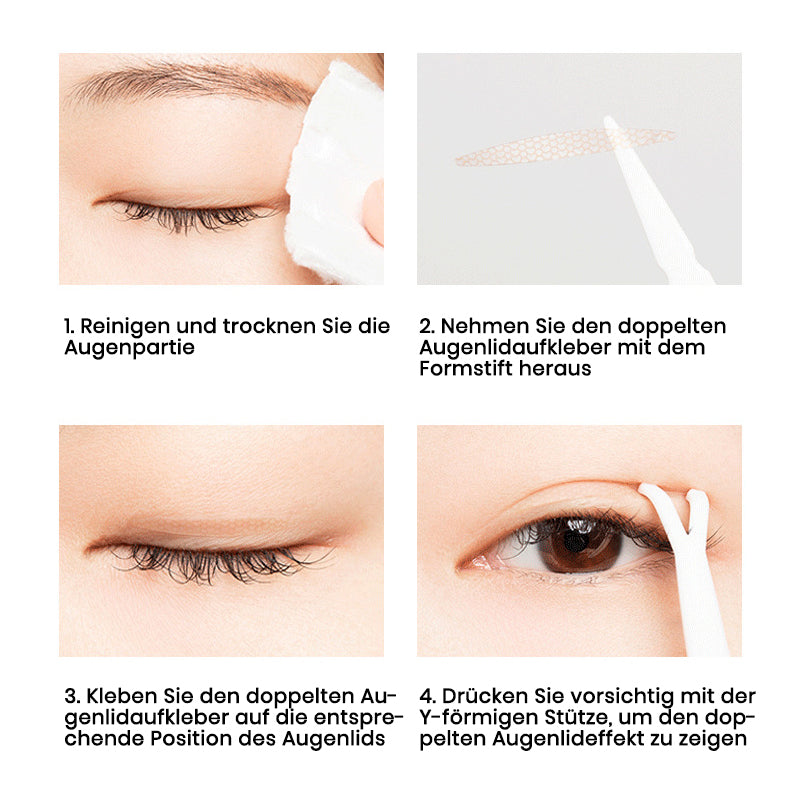 1. Reinigen und trocknen Sie die Augenpartie

2. Nehmen Sie den doppelten Augenlidaufkleber mit dem Formstift heraus

3. Kleben Sie den doppelten Augenlidaufkleber auf die entsprechende Position des Augenlids

4. Drücken Sie vorsichtig mit der Y-förmigen Stütze, um den doppelten Augenlideffekt zu zeigen