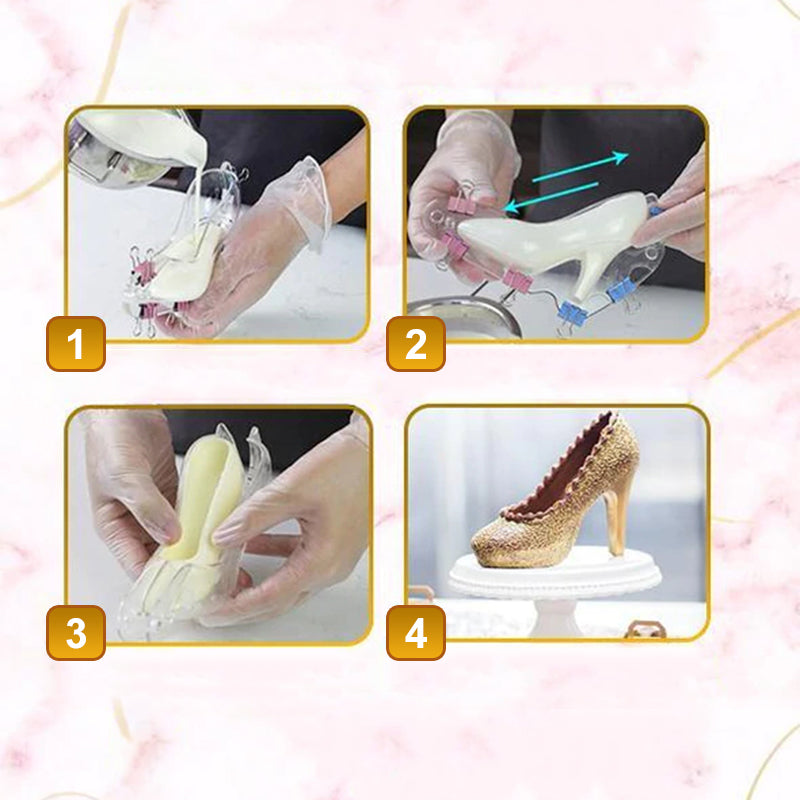 1

2

3

4