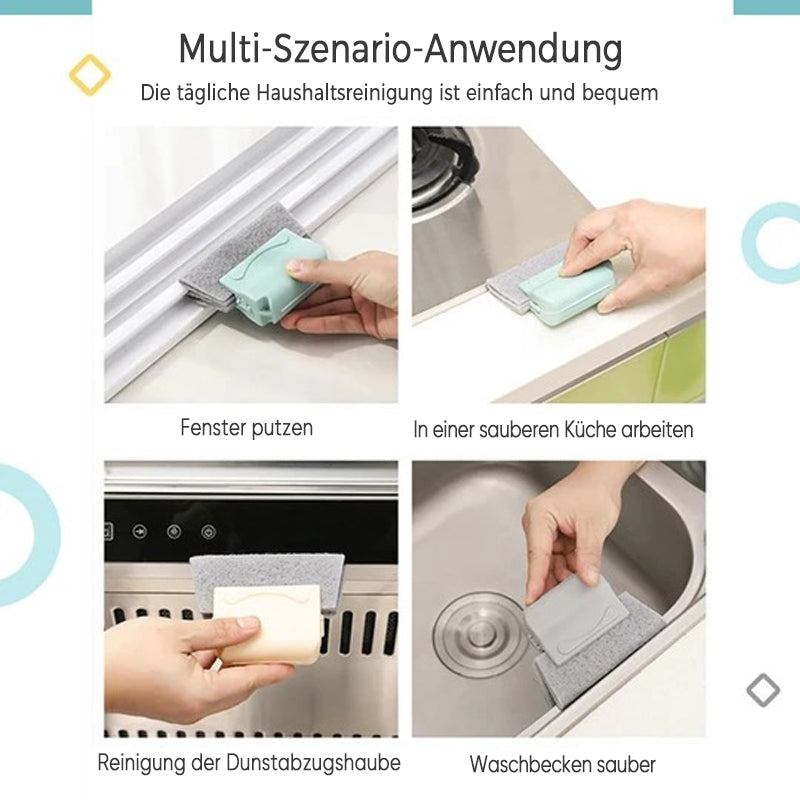 Multi-Szenario-Anwendung
Die tägliche Haushaltsreinigung ist einfach und bequem

Fenster putzen

In einer sauberen Küche arbeiten

Reinigung der Dunstabzugshaube

Waschbecken sauber