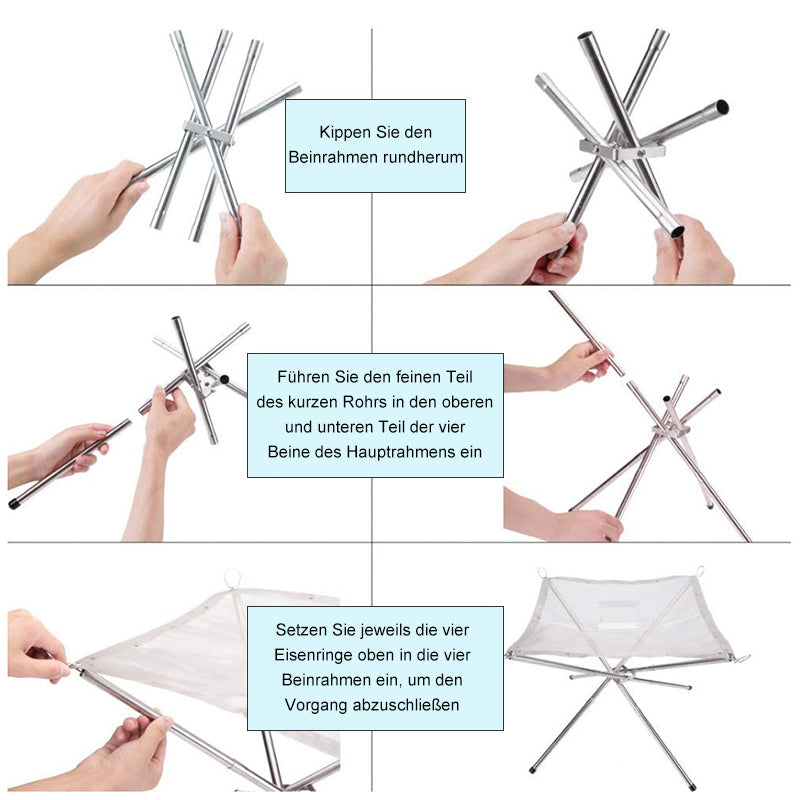 Kippen Sie den Beinrahmen rundherum

Führen Sie den feinen Teil des kurzen Rohrs in den oberen und unteren Teil der vier Beine des Hauptrahmens ein

Setzen Sie jeweils die vier Eisenringe oben in die vier Beinrahmen ein, um den Vorgang abzuschließen