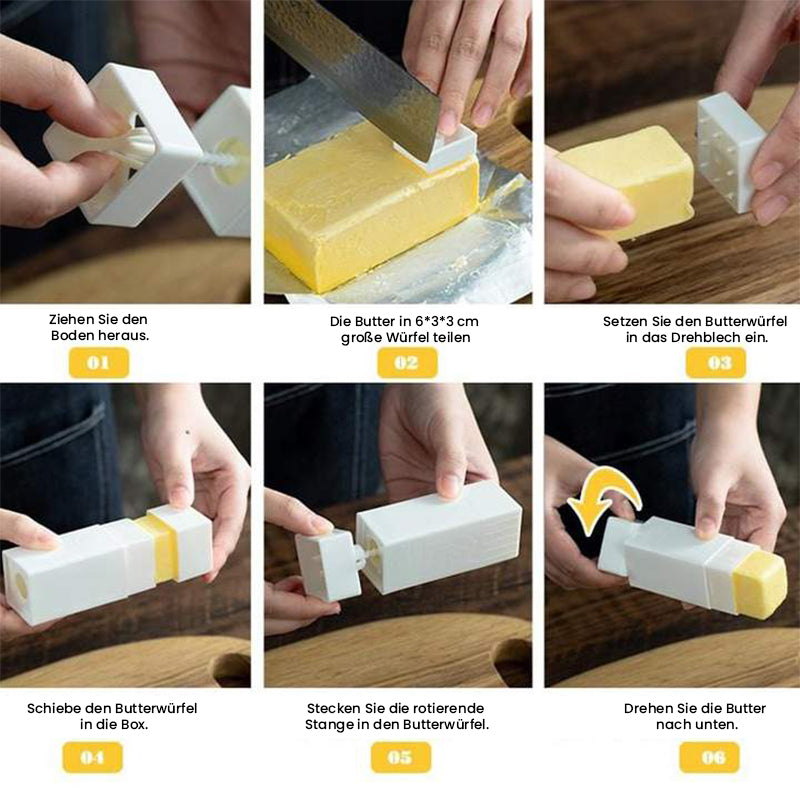 Ziehen Sie den Boden heraus.

01

Die Butter in 6*3*3 cm große Würfel teilen

02

Setzen Sie den Butterwürfel in das Drehblech ein.

03

Schiebe den Butterwürfel in die Box.

04

Stecken Sie die rotierende Stange in den Butterwürfel.

05

Drehen Sie die Butter nach unten.

06