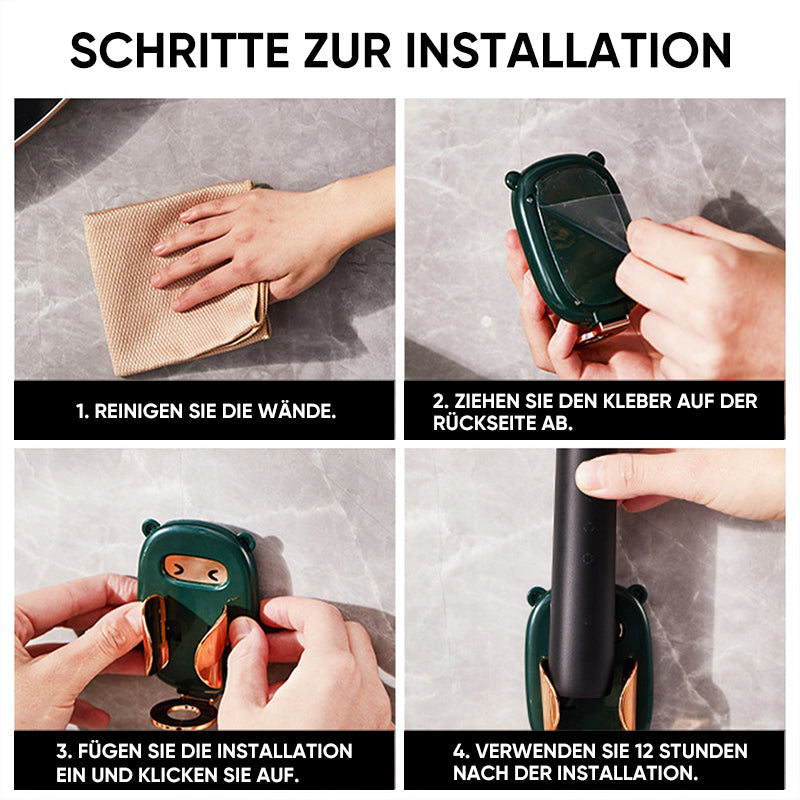 SCHRITTE ZUR INSTALLATION

1. REINIGEN SIE DIE WÄNDE.

2. ZIEHEN SIE DEN KLEBER AUF DER RÜCKSEITE AB.

3. FÜGEN SIE DIE INSTALLATION EIN UND KLICKEN SIE AUF.

4. VERWENDEN SIE 12 STUNDEN NACH DER INSTALLATION.