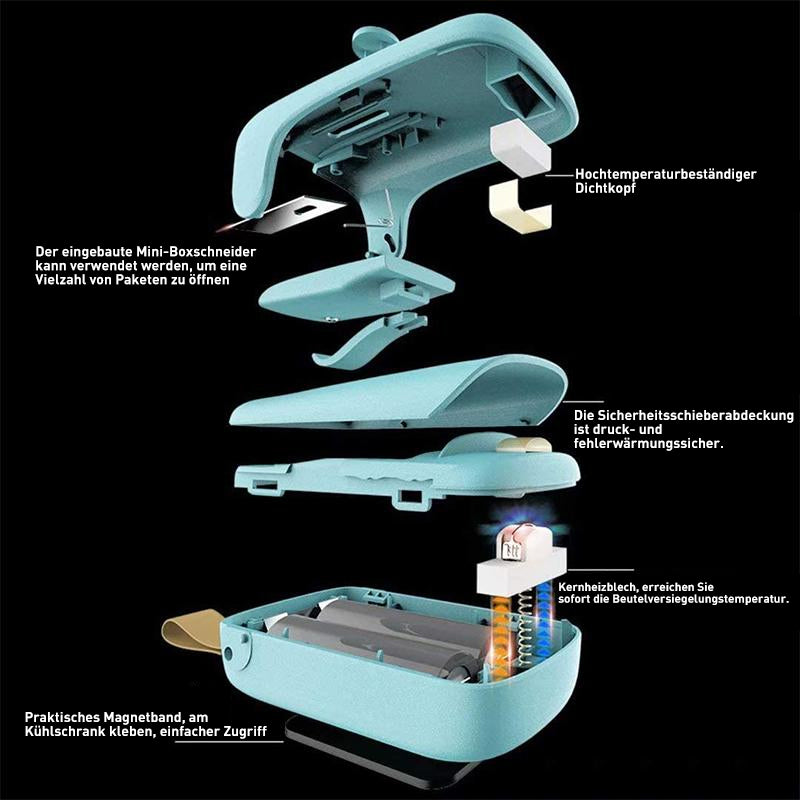 Hochtemperaturbeständiger Dichtkopf

Der eingebaute Mini-Boxschneider kann verwendet werden, um eine Vielzahl von Paketen zu öffnen

Die Sicherheitsschieberabdeckung ist druck- und fehlerwärmungssicher.

Kernheizblech, erreichen Sie sofort die Beutelversiegelungstemperatur.

Praktisches Magnetband, am Kühlschrank kleben, einfacher Zugriff