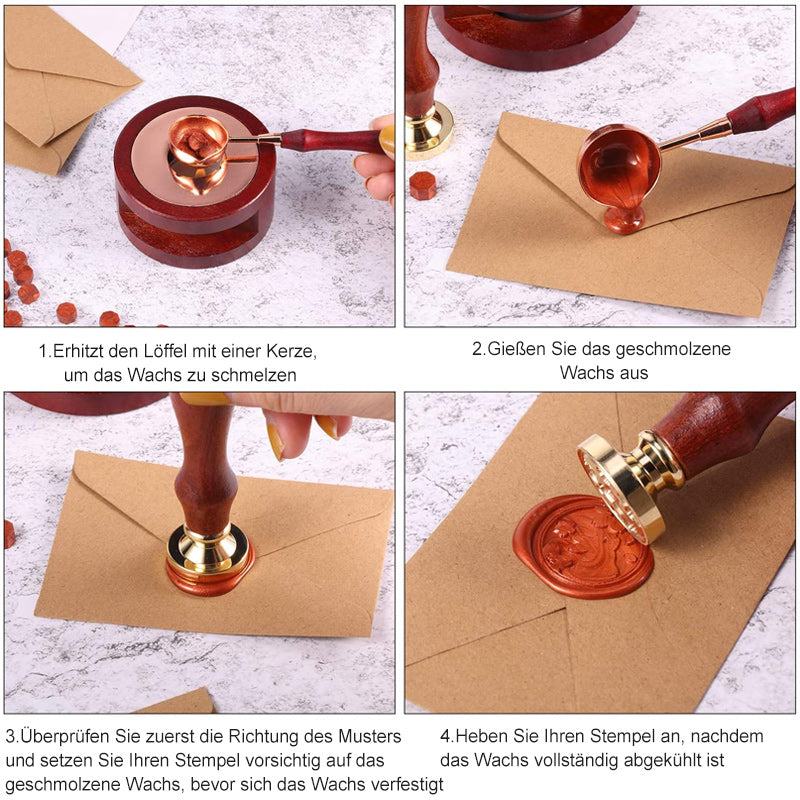 1.Erhitzt den Löffel mit einer Kerze, um das Wachs zu schmelzen

2.Gießen Sie das geschmolzene Wachs aus

3.Überprüfen Sie zuerst die Richtung des Musters und setzen Sie Ihren Stempel vorsichtig auf das geschmolzene Wachs, bevor sich das Wachs verfestigt

4.Heben Sie Ihren Stempel an, nachdem das Wachs vollständig abgekühlt ist