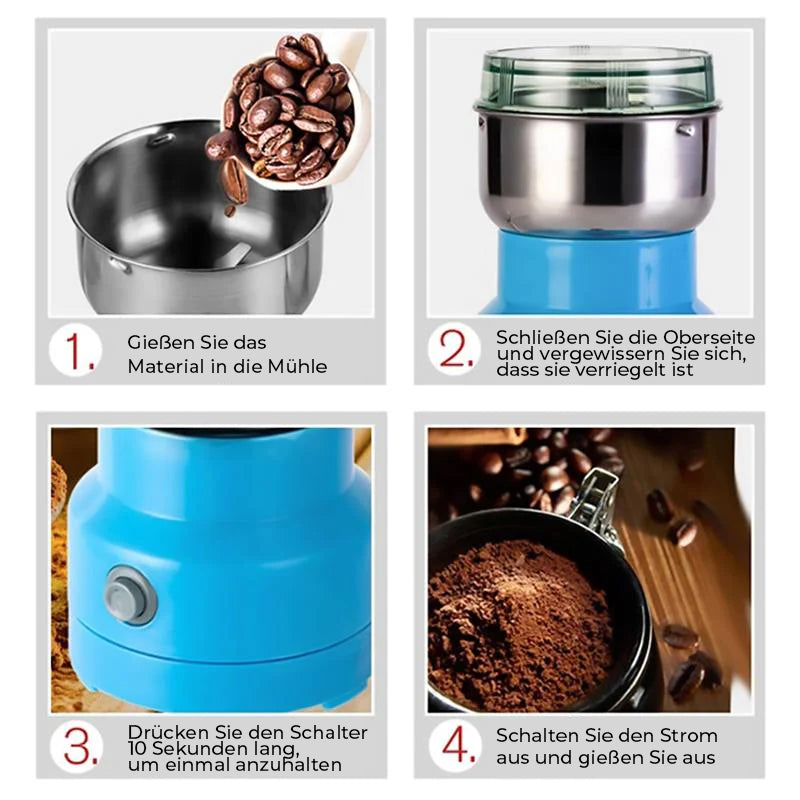 1. Gießen Sie das Material in die Mühle

2. Schließen Sie die Oberseite und vergewissern Sie sich, dass sie verriegelt ist

3. Drücken Sie den Schalter 10 Sekunden lang, um einmal anzuhalten

4. Schalten Sie den Strom aus und gießen Sie aus