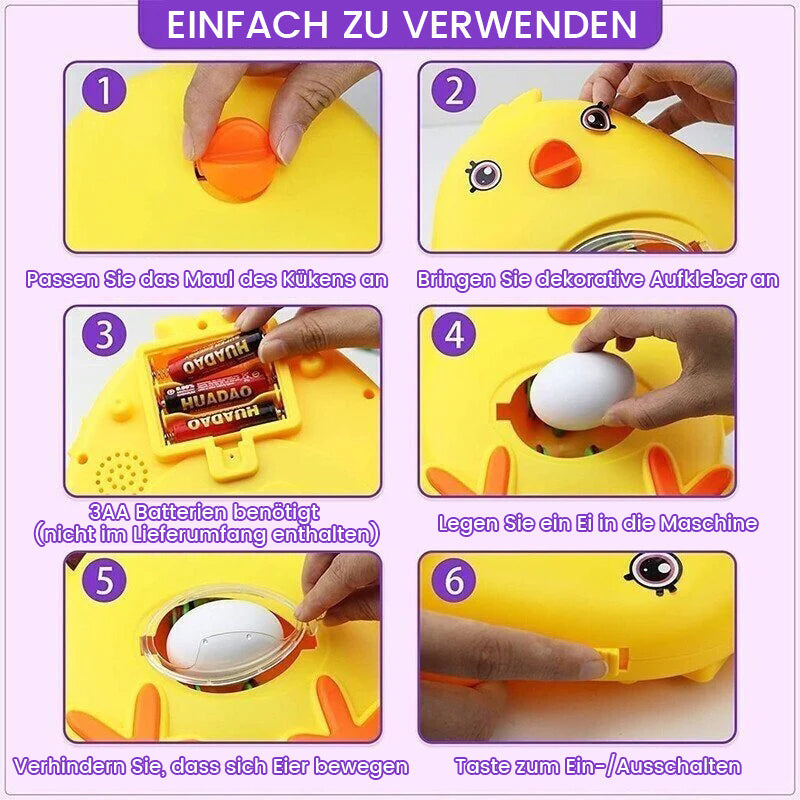 EINFACH ZU VERWENDEN

1

Passen Sie das Maul des Kükens an

2

Bringen Sie dekorative Aufkleber an

3

HUADAO
HUADAO
HUADAO

3AA Batterien benötigt (nicht im Lieferumfang enthalten)

4

Legen Sie ein Ei in die Maschine

5

Verhindern Sie, dass sich Eier bewegen

6

Taste zum Ein-/Ausschalten