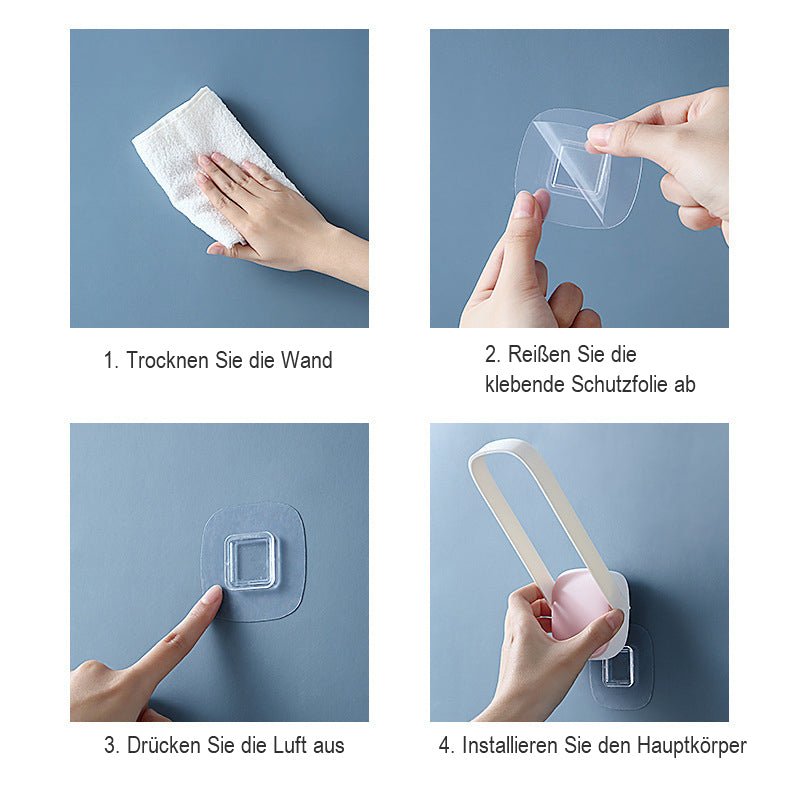 1. Trocknen Sie die Wand

2. Reißen Sie die klebende Schutzfolie ab

3. Drücken Sie die Luft aus

4. Installieren Sie den Hauptkörper