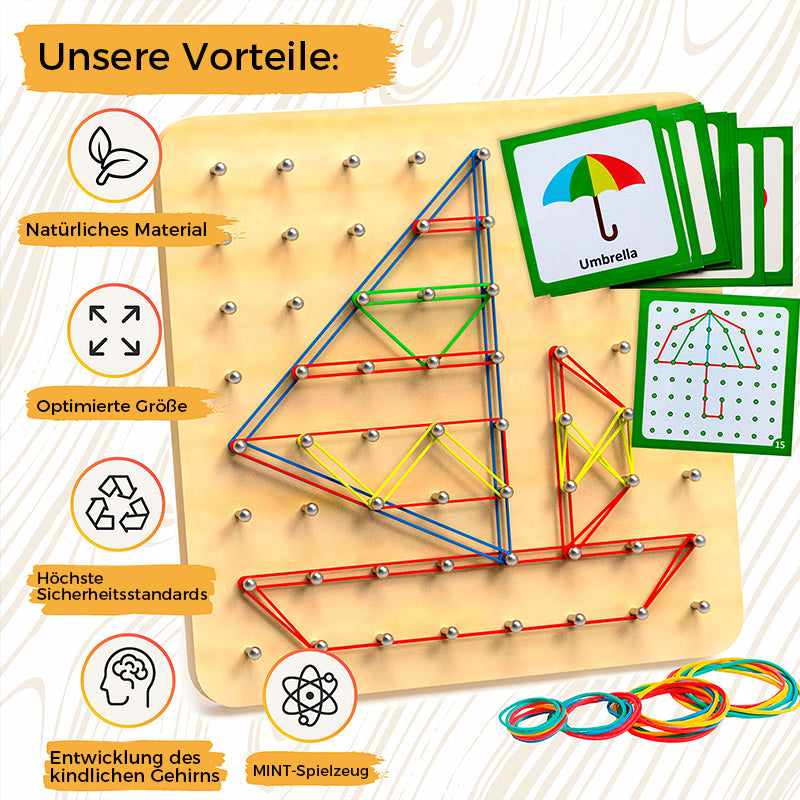 Unsere Vorteile:

Natürliches Material

Optimierte Größe

Höchste Sicherheitsstandards

Entwicklung des kindlichen Gehirns

MINT-Spielzeug

Umbrella

15