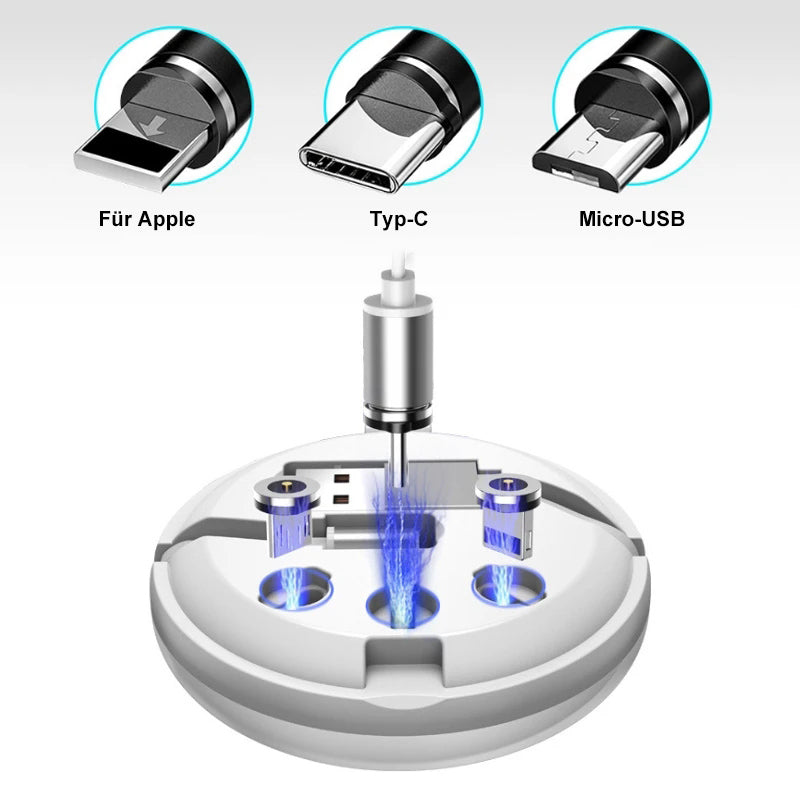 Für Apple

Typ-C

Micro-USB