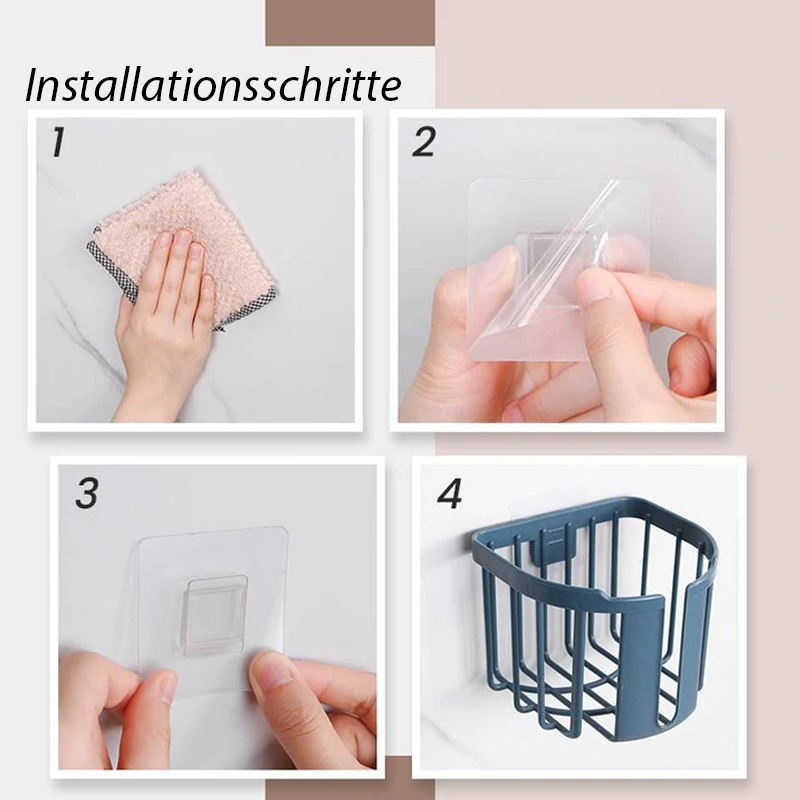 Installationsschritte

1

2

3

4