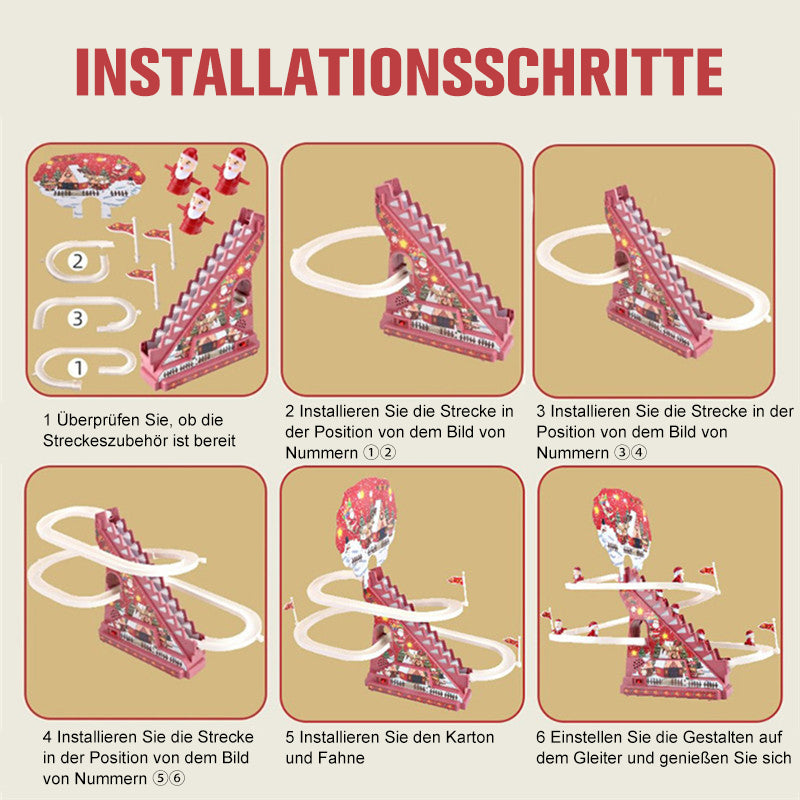 INSTALLATIONSSCHRITTE

2

3

1

1 Überprüfen Sie, ob die Streckeszubehör ist bereit

2 Installieren Sie die Strecke in der Position von dem Bild von Nummern ①②

3 Installieren Sie die Strecke in der Position von dem Bild von Nummern ③④

4 Installieren Sie die Strecke in der Position von dem Bild von Nummern ⑤⑥

5 Installieren Sie den Karton und Fahne

6 Einstellen Sie die Gestalten auf dem Gleiter und genießen Sie sich