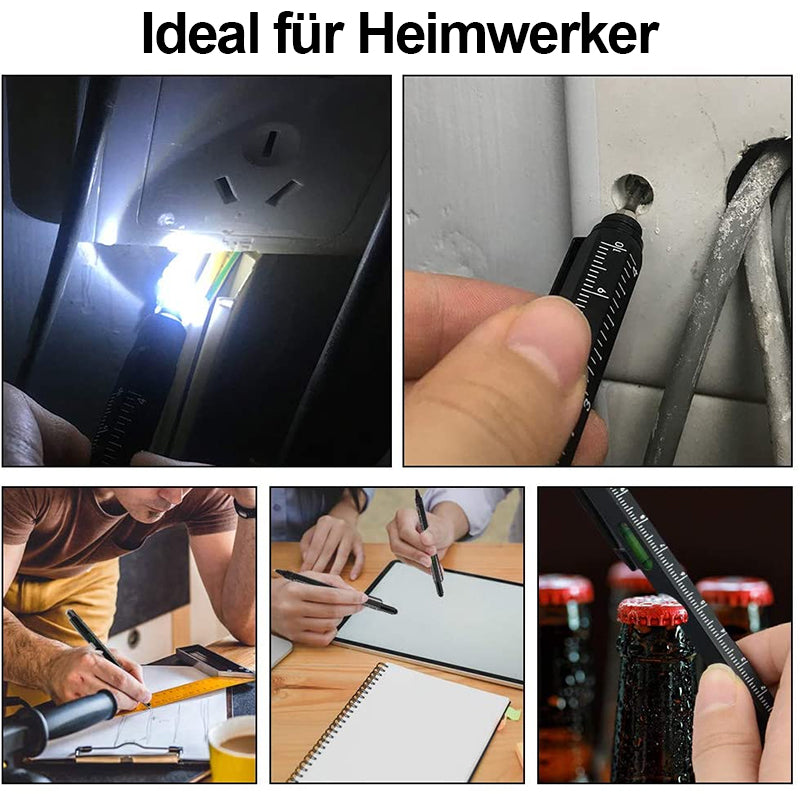 Ideal für Heimwerker