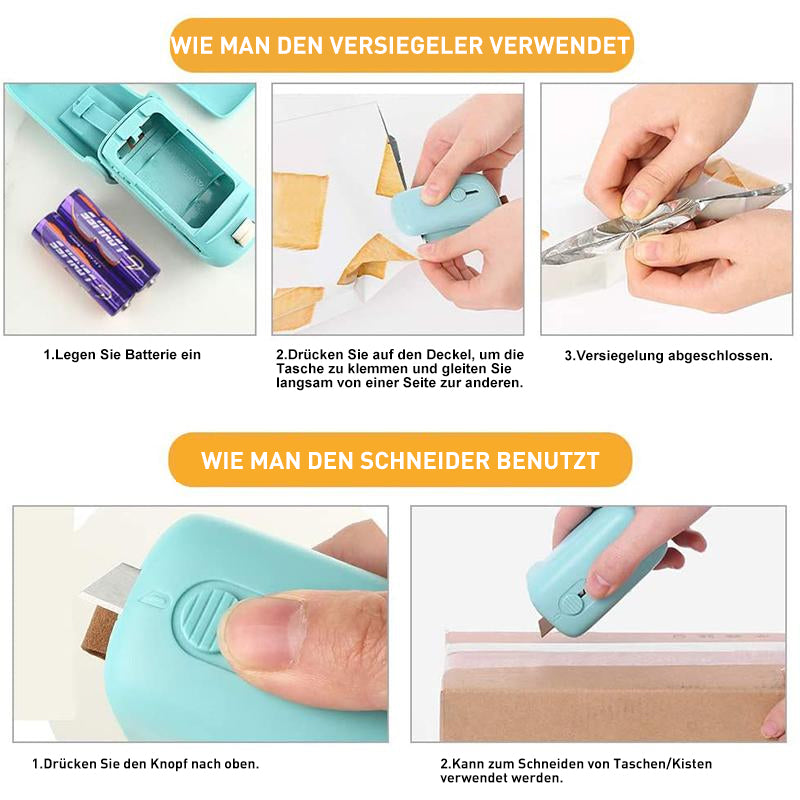 WIE MAN DEN VERSIEGELER VERWENDET

1.Legen Sie Batterie ein

2.Drücken Sie auf den Deckel, um die Tasche zu klemmen und gleiten Sie langsam von einer Seite zur anderen.

3.Versiegelung abgeschlossen.

WIE MAN DEN SCHNEIDER BENUTZT

1.Drücken Sie den Knopf nach oben.

2.Kann zum Schneiden von Taschen/Kisten verwendet werden.