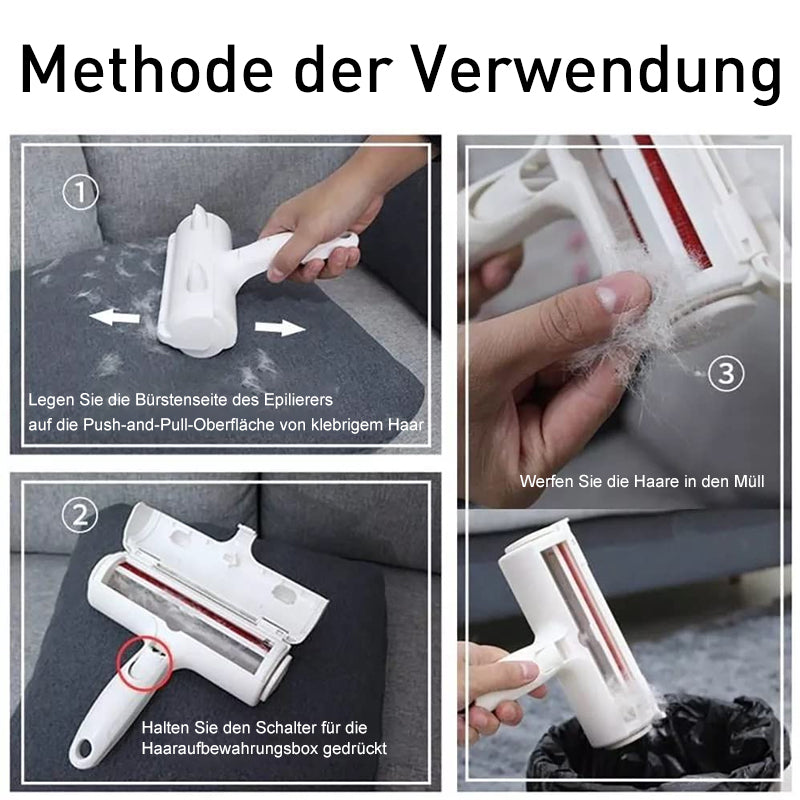 Methode der Verwendung

①

Legen Sie die Bürstenseite des Epilierers auf die Push-and-Pull-Oberfläche von klebrigem Haar

②

Halten Sie den Schalter für die Haaraufbewahrungsbox gedrückt

③

Werfen Sie die Haare in den Müll