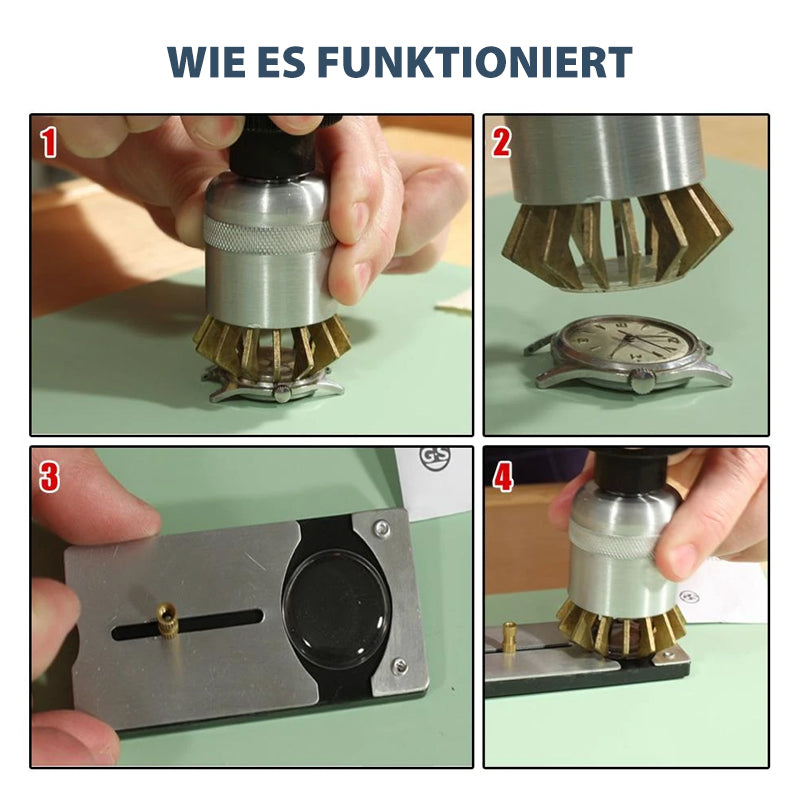 WIE ES FUNKTIONIERT

1

2

3

GS

4