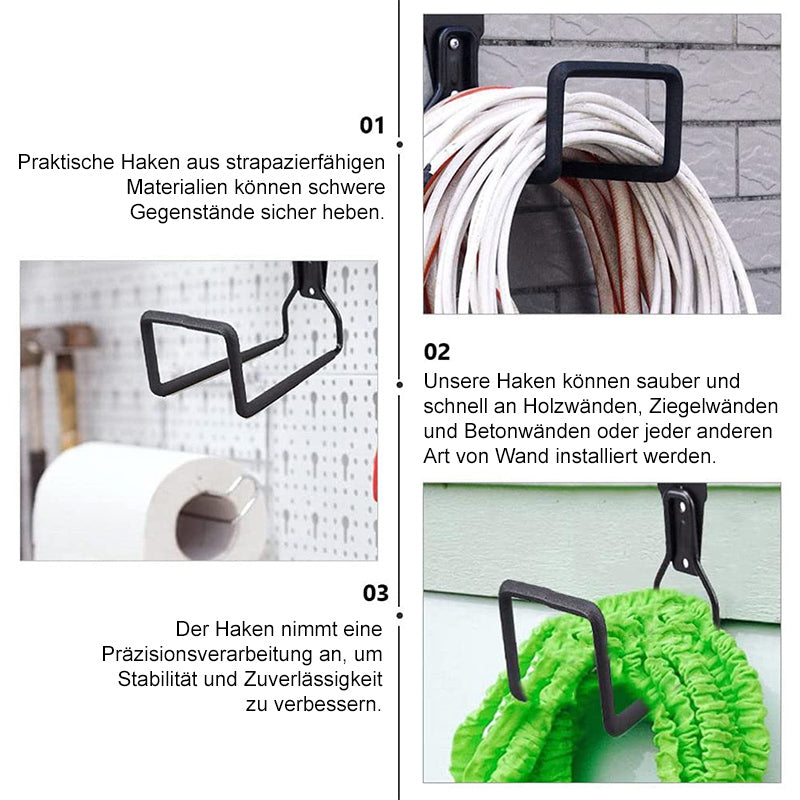 01

Praktische Haken aus strapazierfähigen Materialien können schwere Gegenstände sicher heben.

02

Unsere Haken können sauber und schnell an Holzwänden, Ziegelwänden und Betonwänden oder jeder anderen Art von Wand installiert werden.

03

Der Haken nimmt eine Präzisionsverarbeitung an, um Stabilität und Zuverlässigkeit zu verbessern.