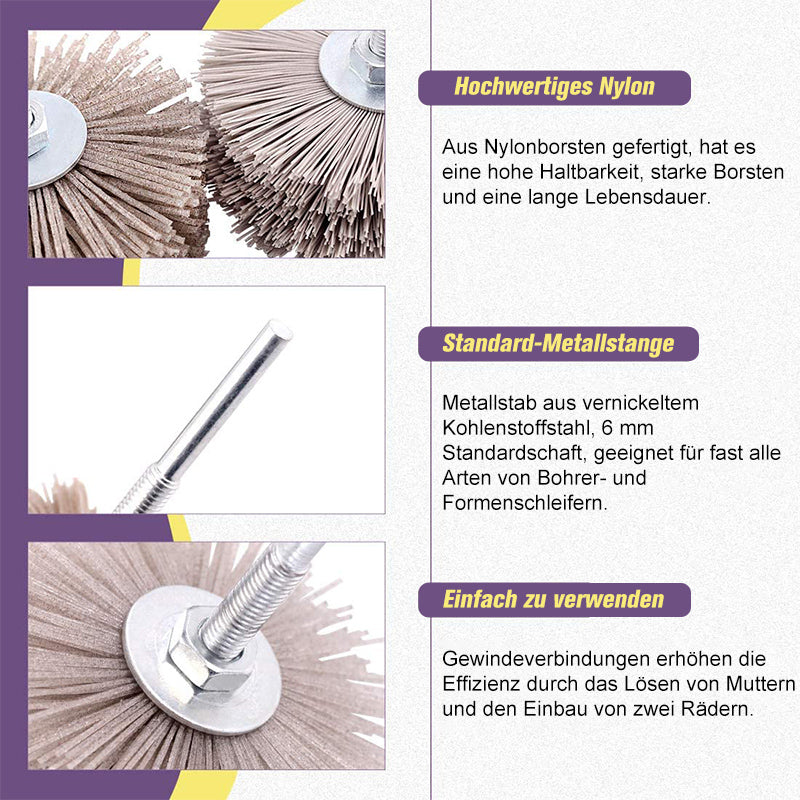 Hochwertiges Nylon

Aus Nylonborsten gefertigt, hat es eine hohe Haltbarkeit, starke Borsten und eine lange Lebensdauer.

Standard-Metallstange

Metallstab aus vernickeltem Kohlenstoffstahl, 6 mm Standardschaft, geeignet für fast alle Arten von Bohrer- und Formenschleifern.

Einfach zu verwenden

Gewindeverbindungen erhöhen die Effizienz durch das Lösen von Muttern und den Einbau von zwei Rädern.