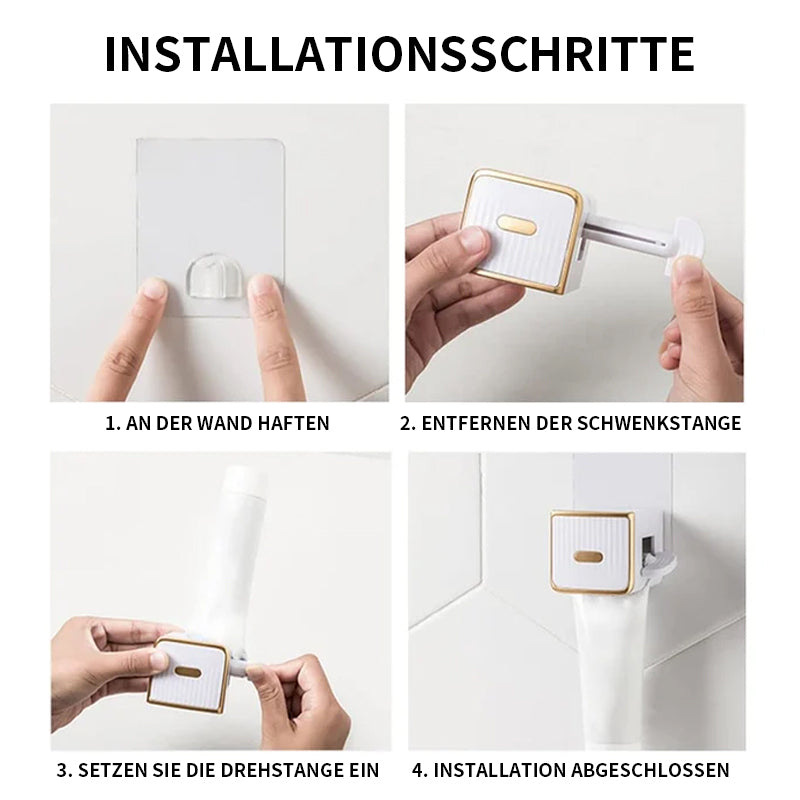 INSTALLATIONSSCHRITTE

1. AN DER WAND HAFTEN

2. ENTFERNEN DER SCHWENKSTANGE

3. SETZEN SIE DIE DREHSTANGE EIN

4. INSTALLATION ABGESCHLOSSEN