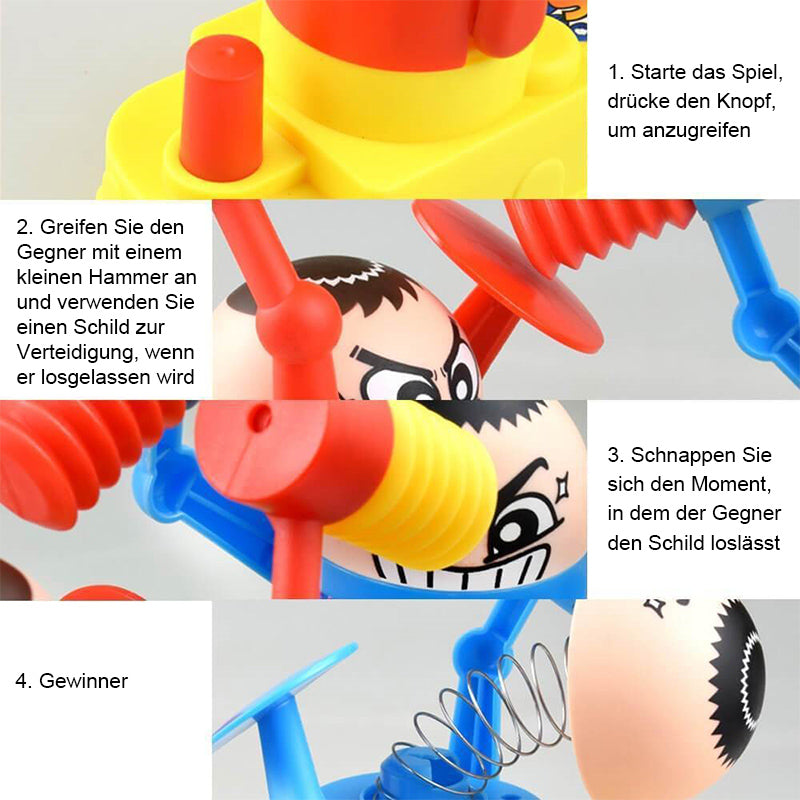 1. Starte das Spiel, drücke den Knopf, um anzugreifen

2. Greifen Sie den Gegner mit einem kleinen Hammer an und verwenden Sie einen Schild zur Verteidigung, wenn er losgelassen wird

3. Schnappen Sie sich den Moment, in dem der Gegner den Schild loslässt

4. Gewinner