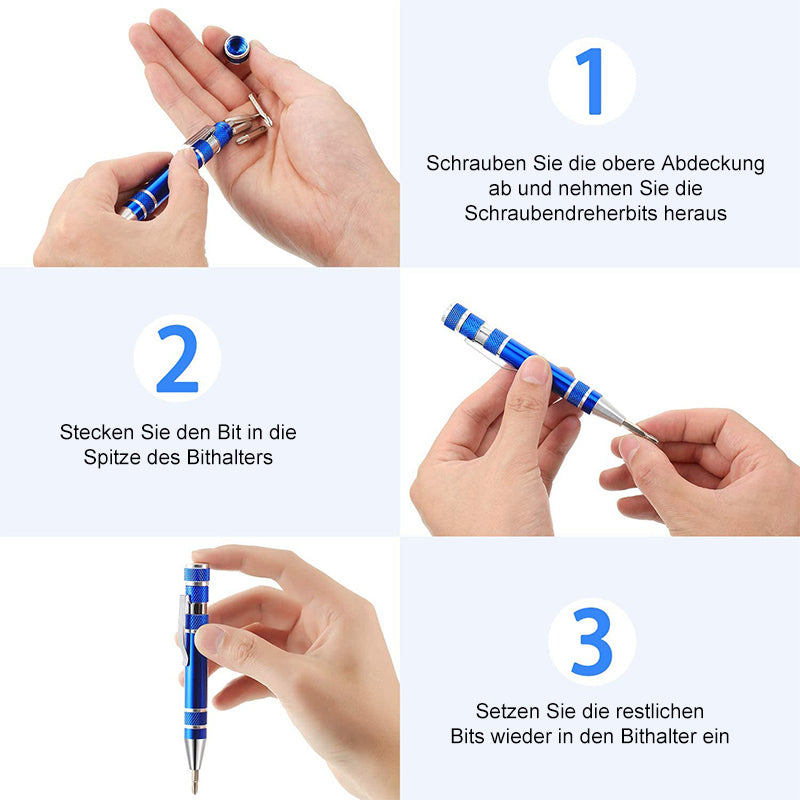 1

Schrauben Sie die obere Abdeckung ab und nehmen Sie die Schraubendreherbits heraus

2

Stecken Sie den Bit in die Spitze des Bithalters

3

Setzen Sie die restlichen Bits wieder in den Bithalter ein